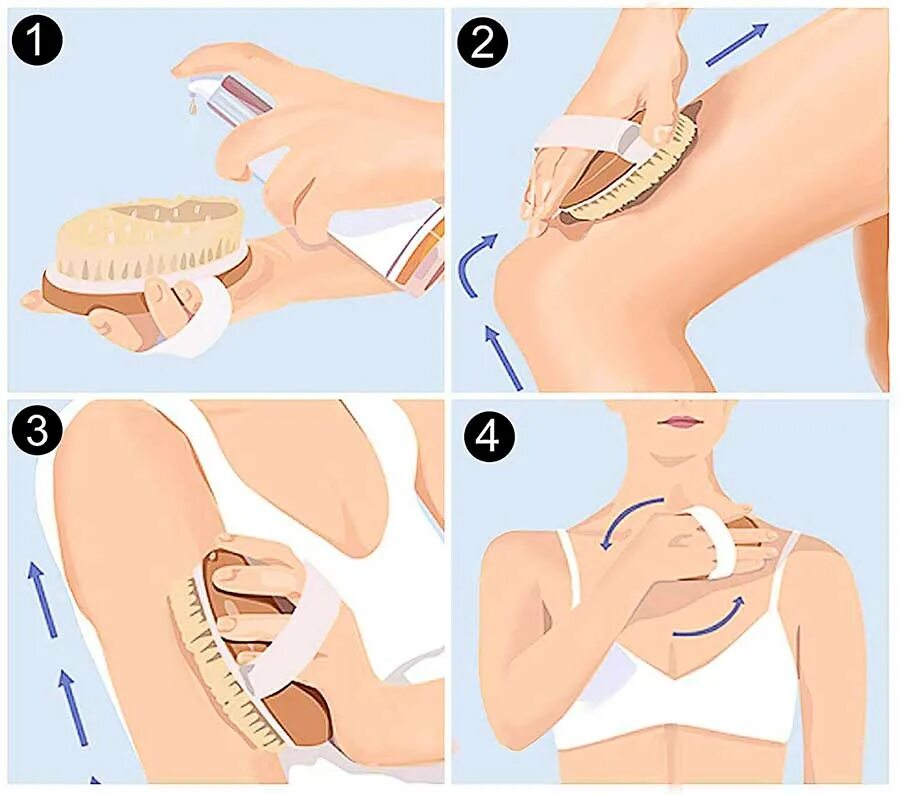 1
2
3
4