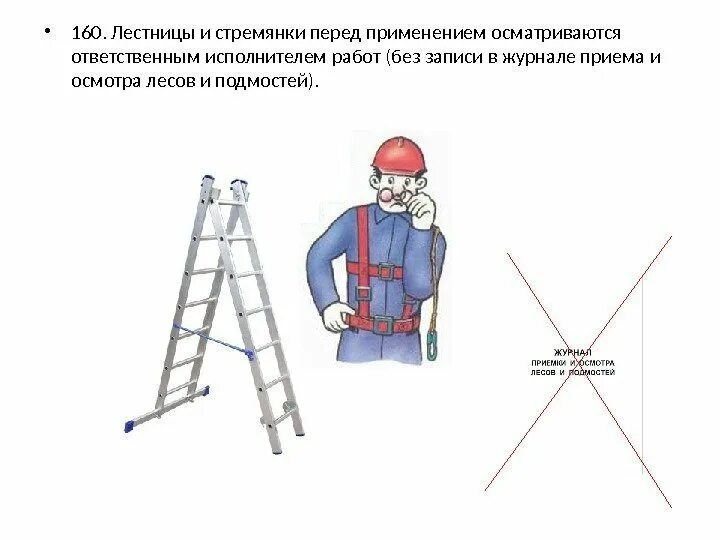 • 160. Лестницы и стремянки перед применением осматриваются ответственным исполнителем работ (без записи в журнале приема и осмотра лесов и подмостей).

ЖУРНАЛ
ПРИЕМКИ И ОСМОТРА
ЛЕСОВ И ПОДМОСТЕЙ