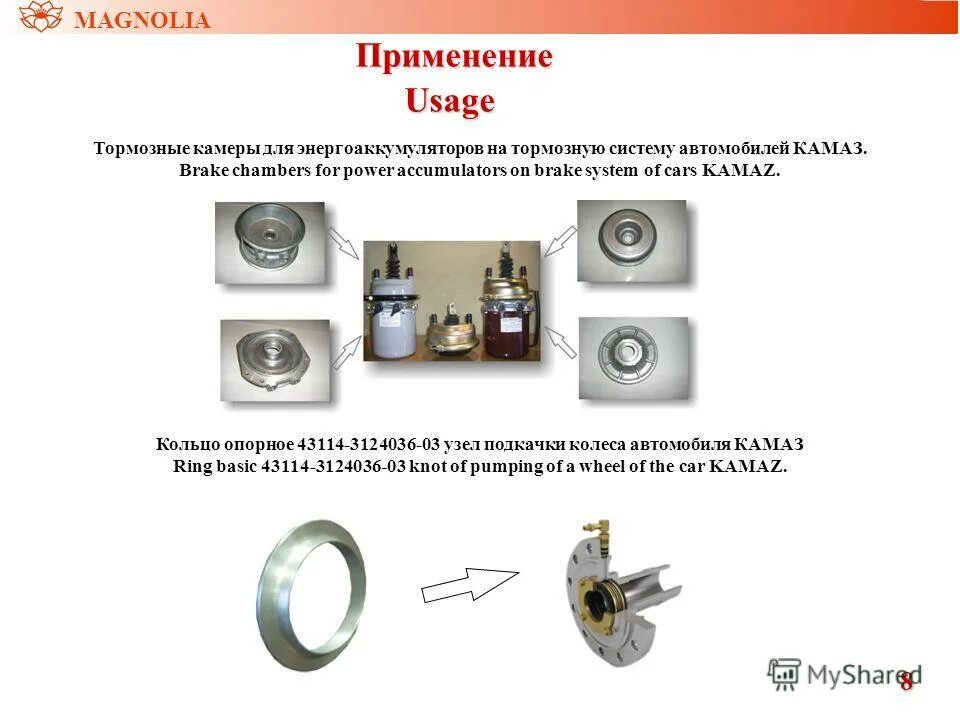 MAGNOLIA

Применение
Usage

Тормозные камеры для энергоаккумуляторов на тормозную систему автомобилей КАМАЗ.
Brake chambers for power accumulators on brake system of cars KAMAZ.

Кольцо опорное 43114-3124036-03 узел подкачки колеса автомобиля КАМАЗ
Ring basic 43114-3124036-03 knot of pumping of a wheel of the car KAMAZ.

MyShared

8