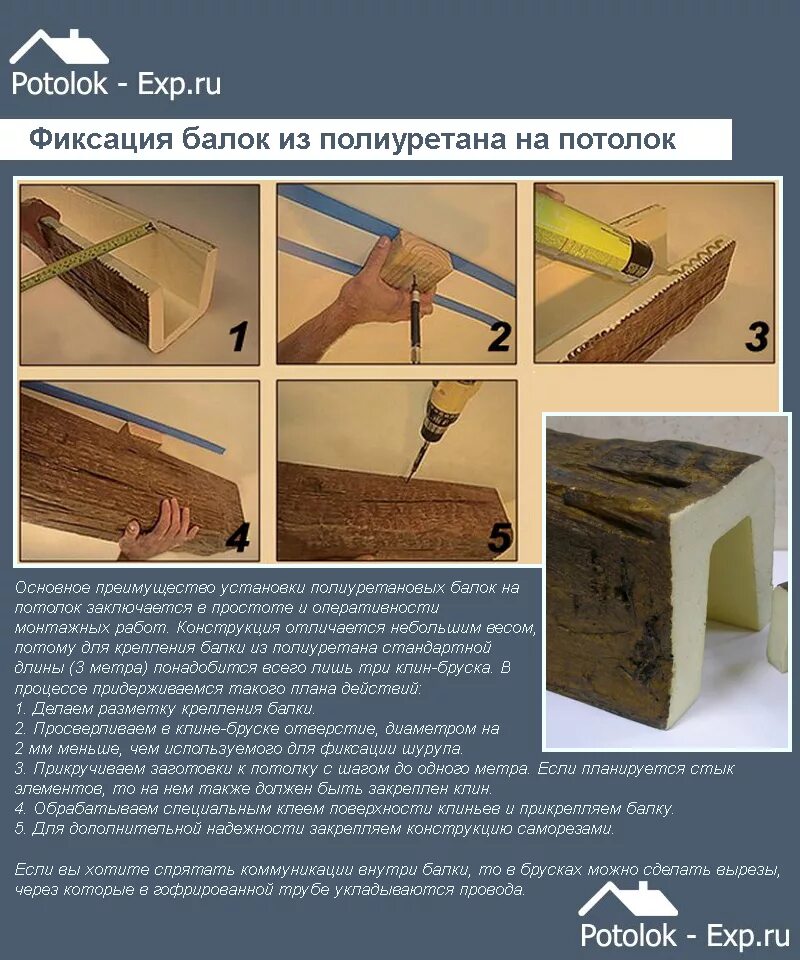 Potolok - Exp.ru

Фиксация балок из полиуретана на потолок

1

2

3

4

5

Основное преимущество установки полиуретановых балок на потолок заключается в простоте и оперативности монтажных работ. Конструкция отличается небольшим весом, потому для крепления балки из полиуретана стандартной длины (3 метра) понадобится всего лишь три клин-бруска. В процессе придерживаемся такого плана действий:
1. Делаем разметку крепления балки.
2. Просверливаем в клине-бруске отверстие, диаметром на 2 мм меньше, чем используемого для фиксации шурупа.
3. Прикручиваем заготовки к потолку с шагом до одного метра. Если планируется стык элементов, то на нем также должен быть закреплен клин.
4. Обрабатываем специальным клеем поверхности клиньев и прикрепляем балку.
5. Для дополнительной надежности закрепляем конструкцию саморезами.

Если вы хотите спрятать коммуникации внутри балки, то в брусках можно сделать вырезы, через которые в гофрированной трубе укладываются провода.

Potolok - Exp.ru