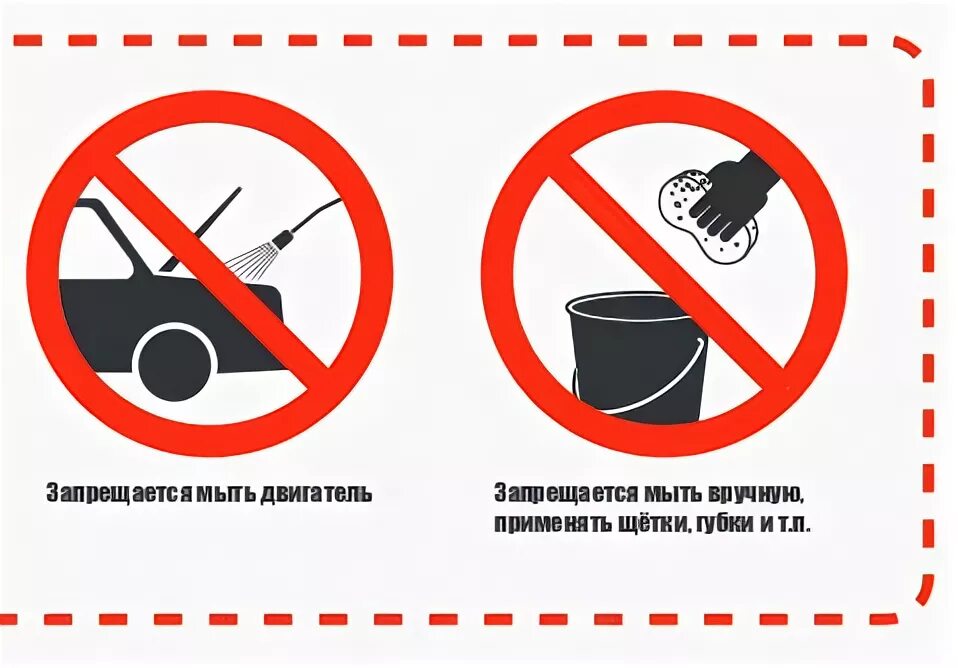 Запрещается мыть двигатель

Запрещается мыть вручную, применять щётки, губки и т.п.