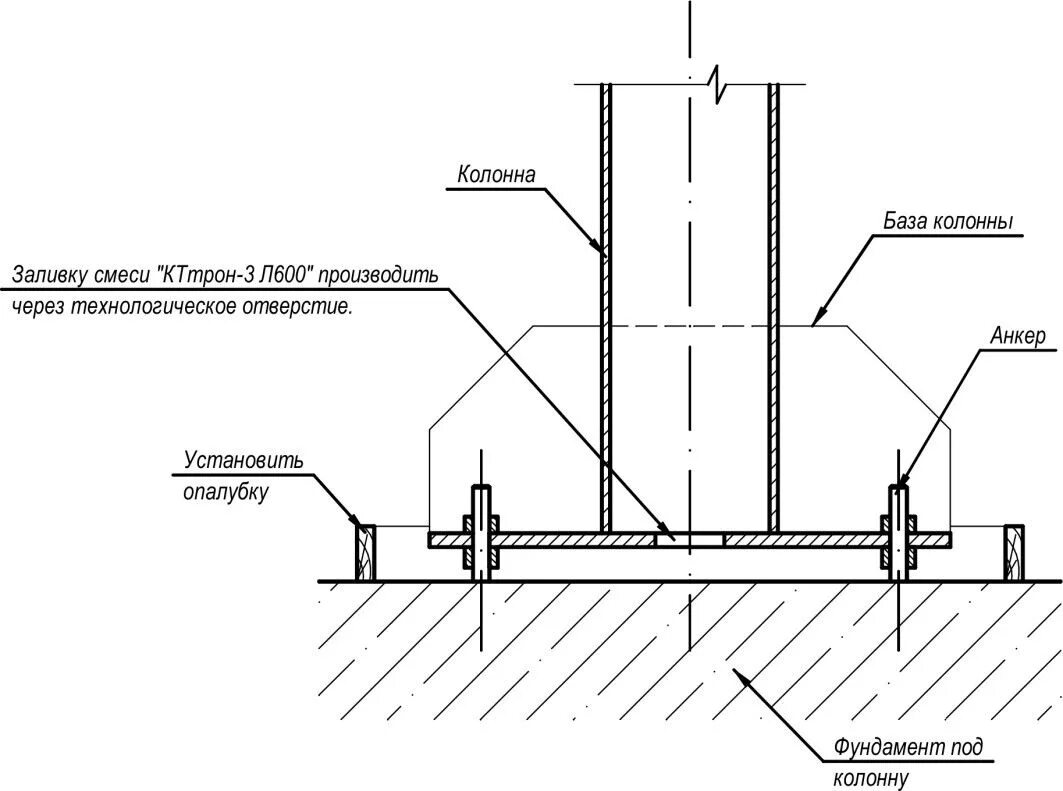 Колонна

База колонны

Заливку смеси "КТтрон-3 Л600" производить через технологическое отверстие.

Анкер

Установить опалубку

Фундамент под колонну