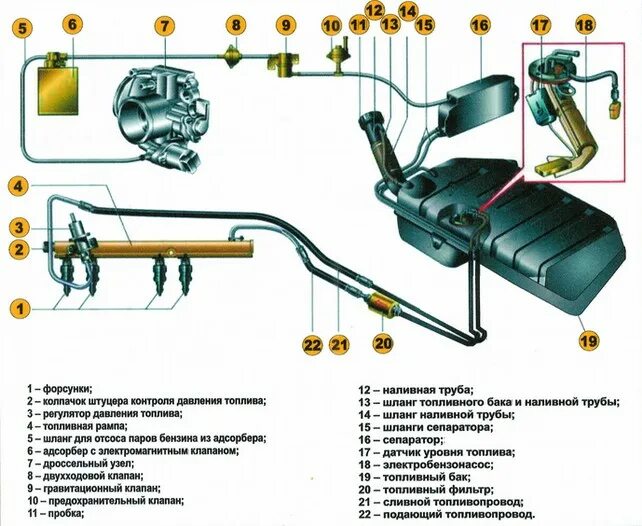 5 6 7 8 9 10 11 12 13 14 15 16 17 18

4

3

2

1

22 21 20 19

1 – форсунки;
2 – колпачок штуцера контроля давления топлива;
3 – регулятор давления топлива;
4 – топливная рампа;
5 – шланг для отсоса паров бензина из адсорбера;
6 – адсорбер с электромагнитным клапаном;
7 – дроссельный узел;
8 – двухходовой клапан;
9 – гравитационный клапан;
10 – предохранительный клапан;
11 – пробка;

12 – наливная труба;
13 – шланг топливного бака и наливной трубы;
14 – шланг наливной трубы;
15 – шланги сепаратора;
16 – сепаратор;
17 – датчик уровня топлива;
18 – электробензонасос;
19 – топливный бак;
20 – топливный фильтр;
21 – сливной топливопровод;
22 – подающий топливопровод.