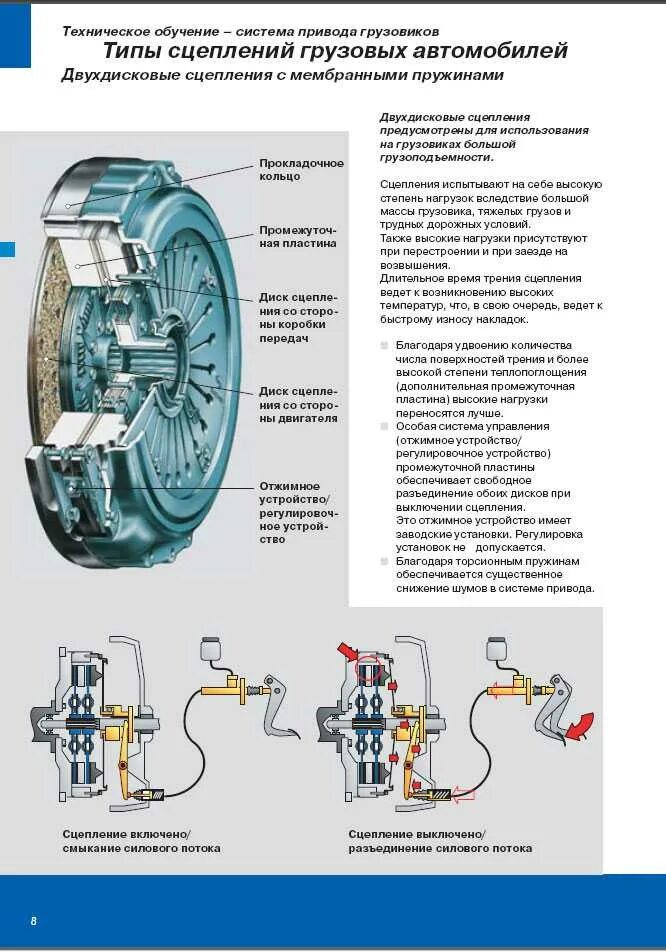 Техническое обучение – система привода грузовиков
Типы сцеплений грузовых автомобилей
Двухдисковые сцепления с мембранными пружинами

Прокладочное кольцо

Промежуточная пластина

Диск сцепления со стороны коробки передач

Диск сцепления со стороны двигателя

Отжимное устройство/ регулировочное устройство

Двухдисковые сцепления предусмотрены для использования на грузовиках большой грузоподъемности.

Сцепления испытывают на себе высокую степень нагрузок вследствие большой массы грузовика, тяжелых грузов и трудных дорожных условий.
Также высокие нагрузки присутствуют при перестроении и при заезде на возвышения.
Длительное время трения сцепления ведет к возникновению высоких температур, что, в свою очередь, ведет к быстрому износу накладок.

Благодаря удвоению количества числа поверхностей трения и более высокой степени теплопоглощения (дополнительная промежуточная пластина) высокие нагрузки переносятся лучше.
Особая система управления (отжимное устройство/ регулировочное устройство) промежуточной пластины обеспечивает свободное разъединение обоих дисков при выключении сцепления.
Это отжимное устройство имеет заводские установки. Регулировка установок не допускается.
Благодаря торсионным пружинам обеспечивается существенное снижение шумов в системе привода.

Сцепление включено/ смыкание силового потока

Сцепление выключено/ разъединение силового потока

8