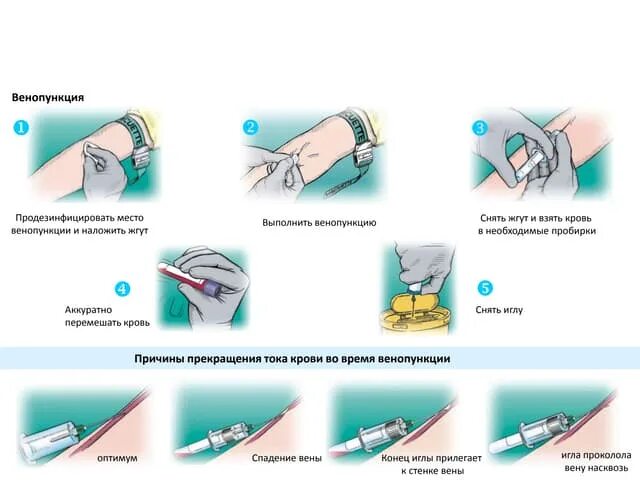 Венопункция

1

Продезинфицировать место венопункции и наложить жгут

2

Выполнить венопункцию

3

Снять жгут и взять кровь в необходимые пробирки

4

Аккуратно перемешать кровь

5

Снять иглу

Причины прекращения тока крови во время венопункции

оптимум

Спадение вены

Конец иглы прилегает к стенке вены

игла проколола вену насквозь