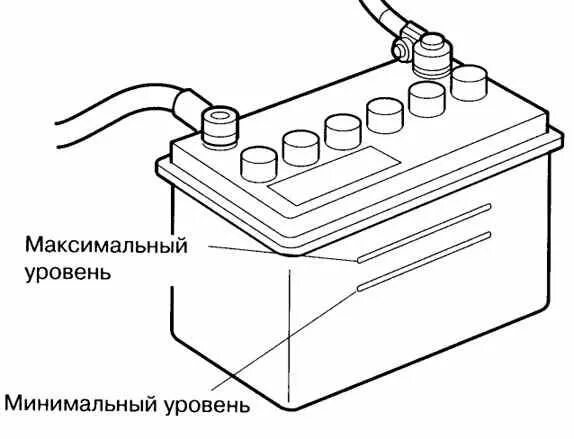 Максимальный уровень

Минимальный уровень