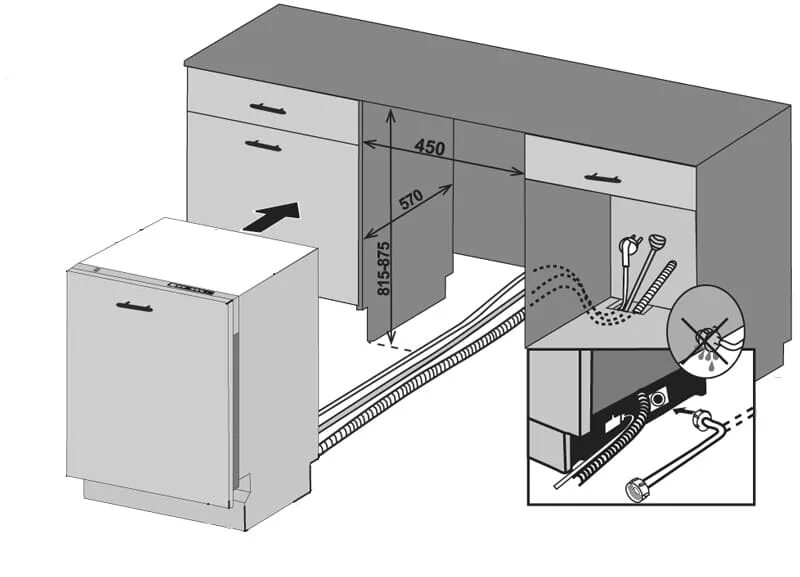 450
570
815-875