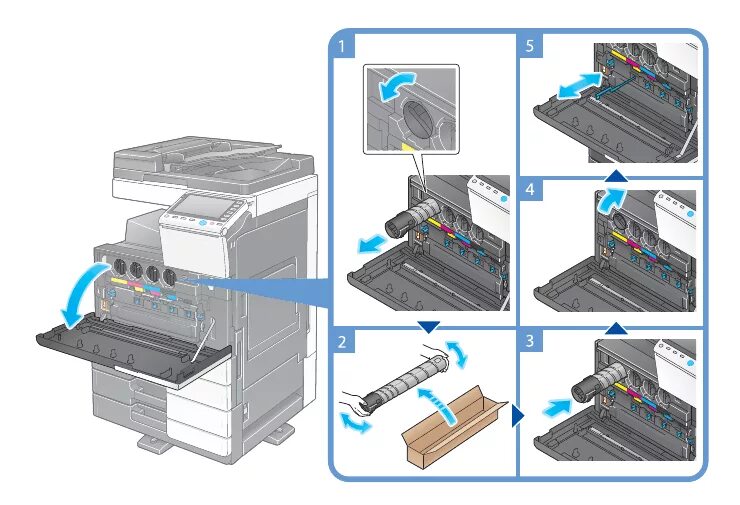 1
5
4
2
3