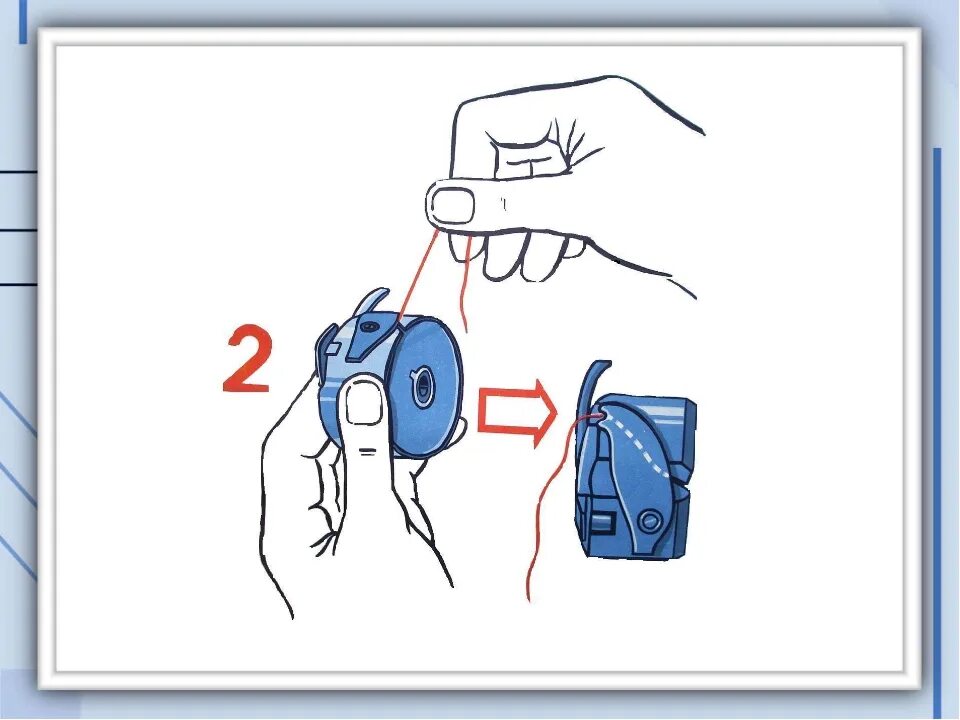 2