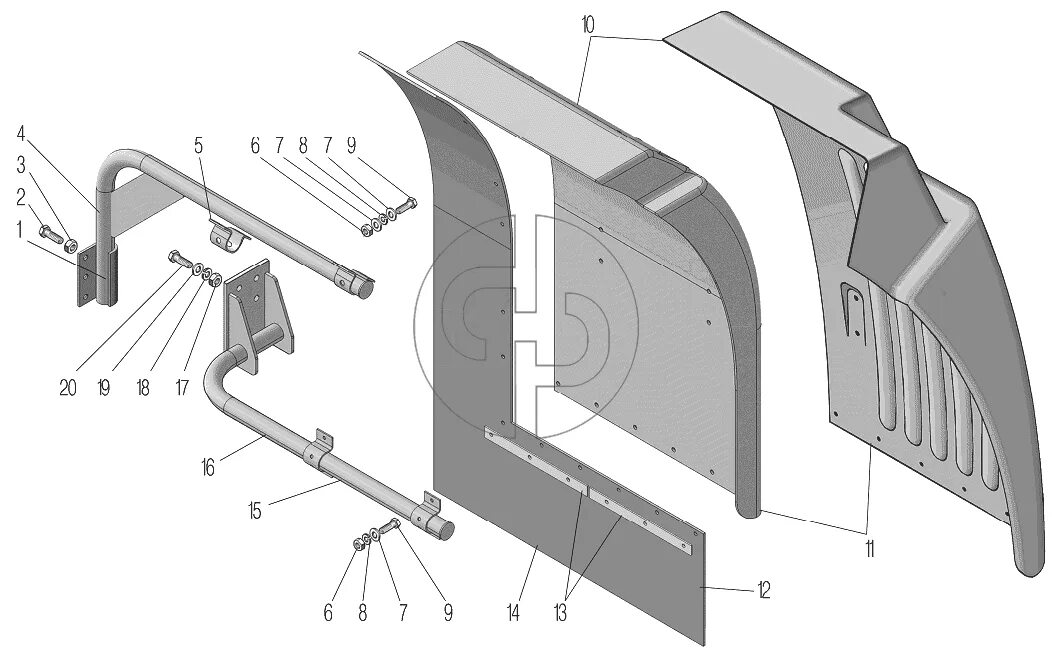 10
4
3
2
1
5
6
7
8
7
9
20
19
18
17
16
15
6
8
7
9
14
13
12
11