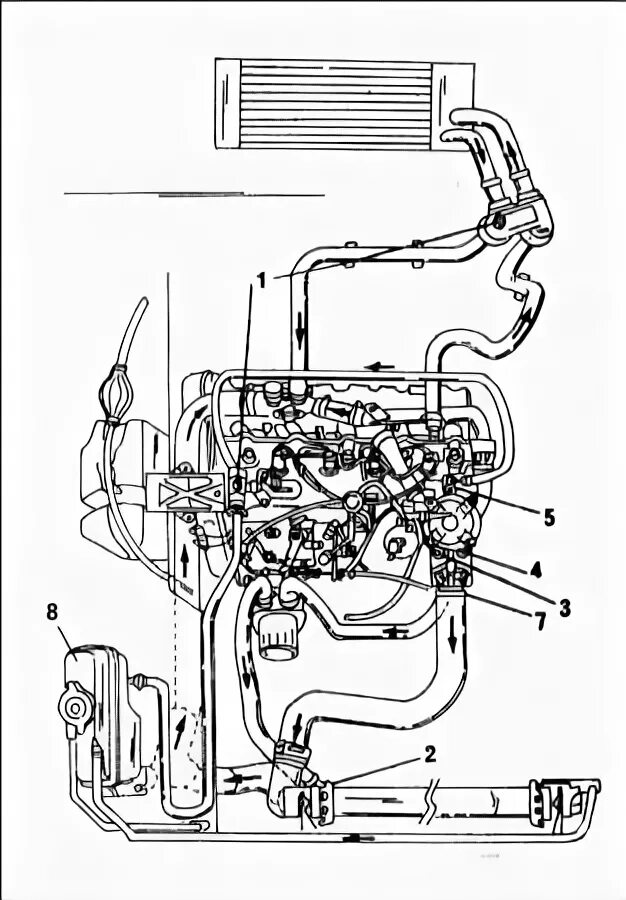 1
5
4
3
7
8
2