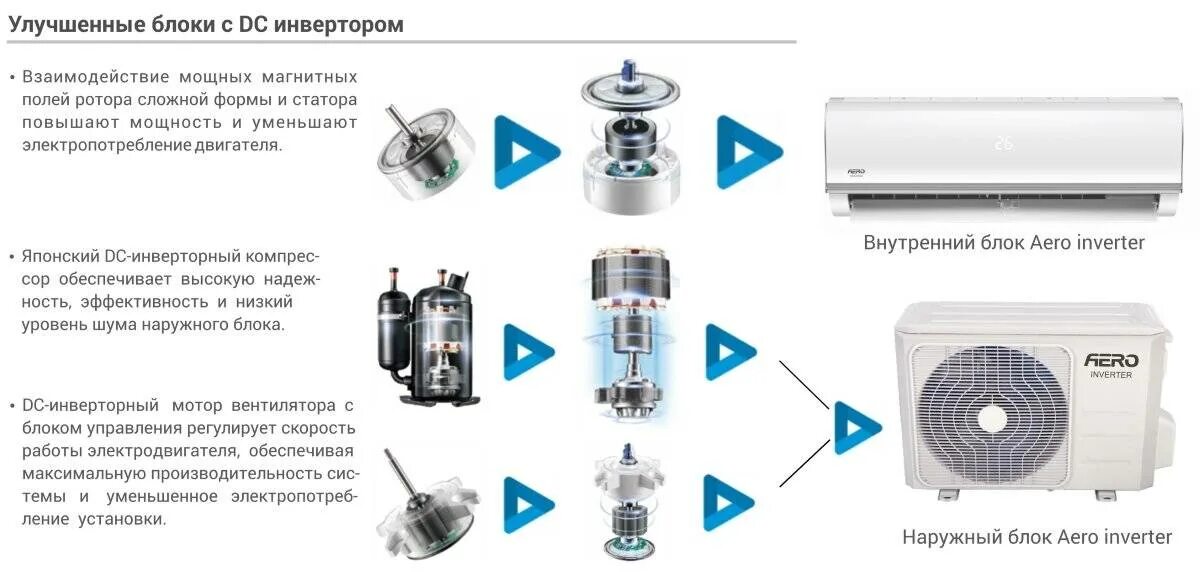 Улучшенные блоки с DC инвертором

• Взаимодействие мощных магнитных полей ротора сложной формы и статора повышают мощность и уменьшают электропотребление двигателя.

• Японский DC-инверторный компрессор обеспечивает высокую надежность, эффективность и низкий уровень шума наружного блока.

• DC-инверторный мотор вентилятора с блоком управления регулирует скорость работы электродвигателя, обеспечивая максимальную производительность системы и уменьшенное электропотребление установки.

AERO

Внутренний блок Aero inverter

AERO
INVERTER

Наружный блок Aero inverter