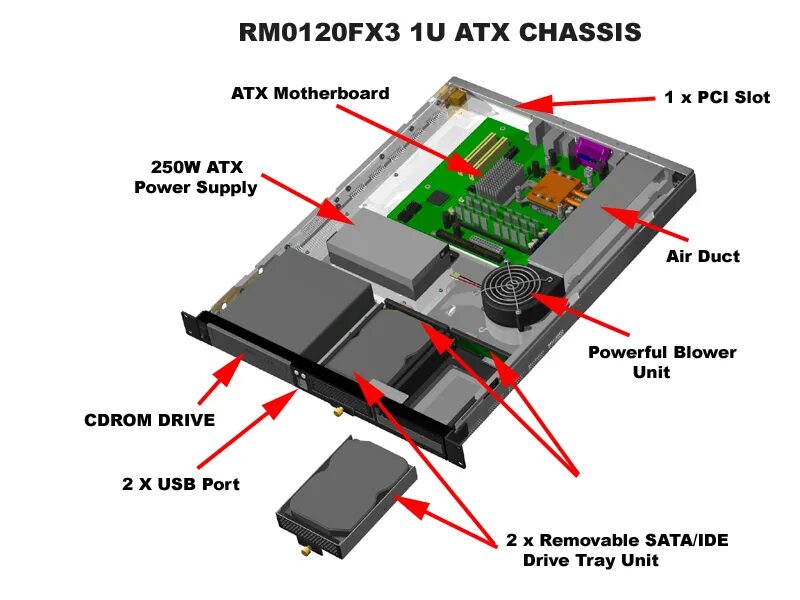 RM0120FX3 1U ATX CHASSIS

ATX Motherboard

1 x PCI Slot

250W ATX Power Supply

Air Duct

Powerful Blower Unit

CDROM DRIVE

2 X USB Port

2 x Removable SATA/IDE Drive Tray Unit