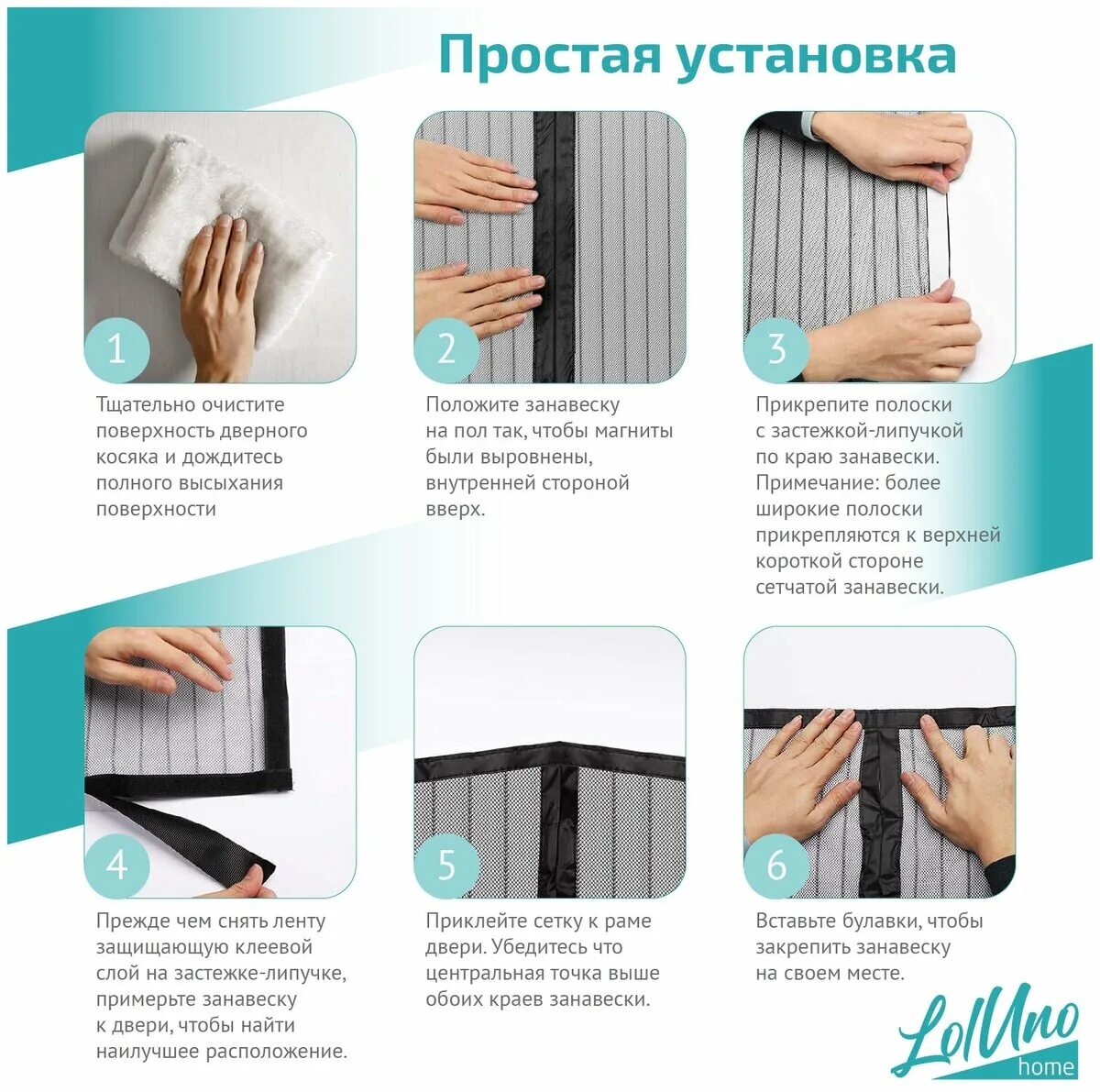 Простая установка

1

Тщательно очистите поверхность дверного косяка и дождитесь полного высыхания поверхности

2

Положите занавеску на пол так, чтобы магниты были выровнены, внутренней стороной вверх.

3

Прикрепите полоски с застежкой-липучкой по краю занавески. Примечание: более широкие полоски прикрепляются к верхней короткой стороне сетчатой занавески.

4

Прежде чем снять ленту защищающую клеевой слой на застежке-липучке, примерьте занавеску к двери, чтобы найти наилучшее расположение.

5

Приклейте сетку к раме двери. Убедитесь что центральная точка выше обоих краев занавески.

6

Вставьте булавки, чтобы закрепить занавеску на своем месте.

LolUno home