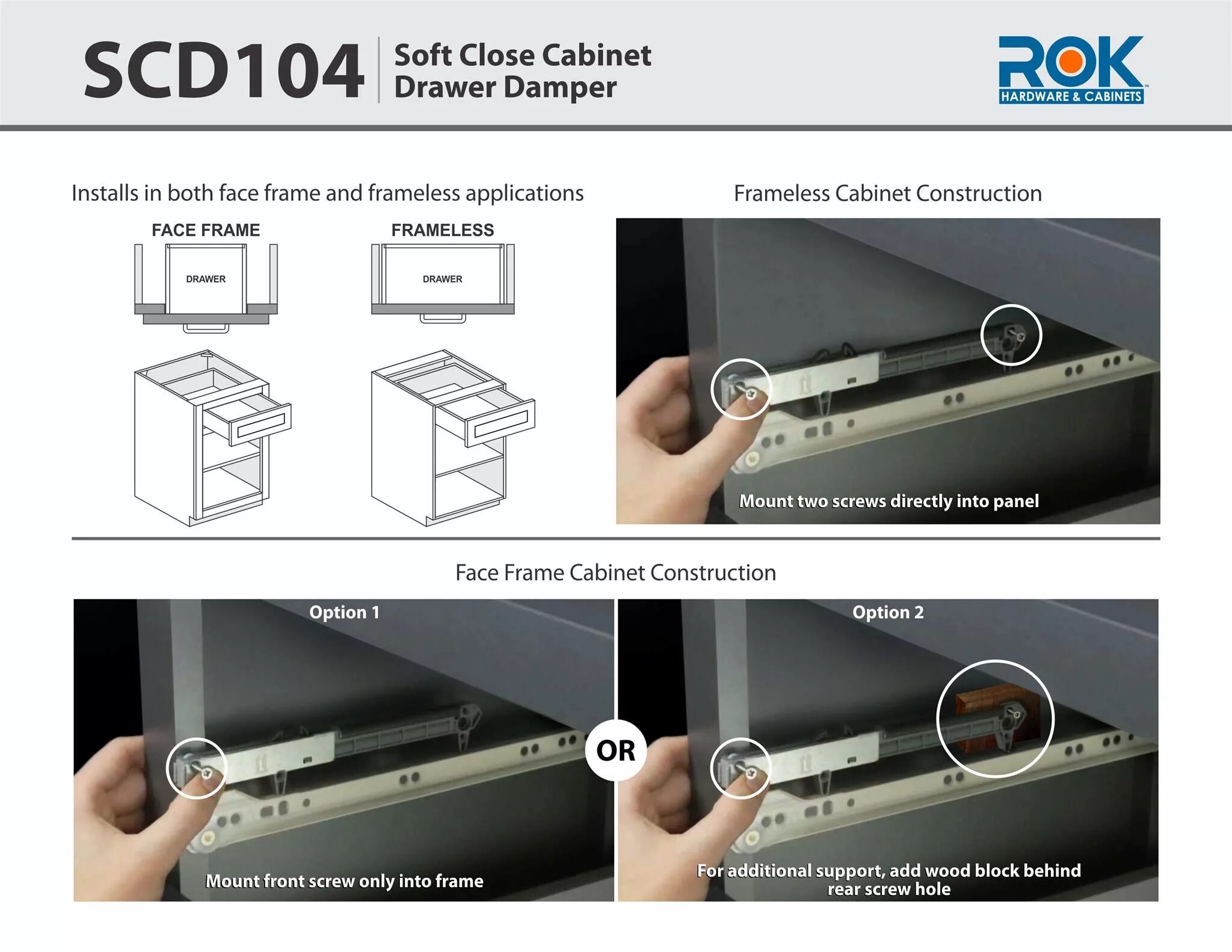 SCD104 Soft Close Cabinet Drawer Damper

ROK HARDWARE & CABINETS

Installs in both face frame and frameless applications

FACE FRAME

DRAWER

FRAMELESS

DRAWER

Frameless Cabinet Construction

Mount two screws directly into panel

Face Frame Cabinet Construction

Option 1

Mount front screw only into frame

OR

Option 2

For additional support, add wood block behind rear screw hole