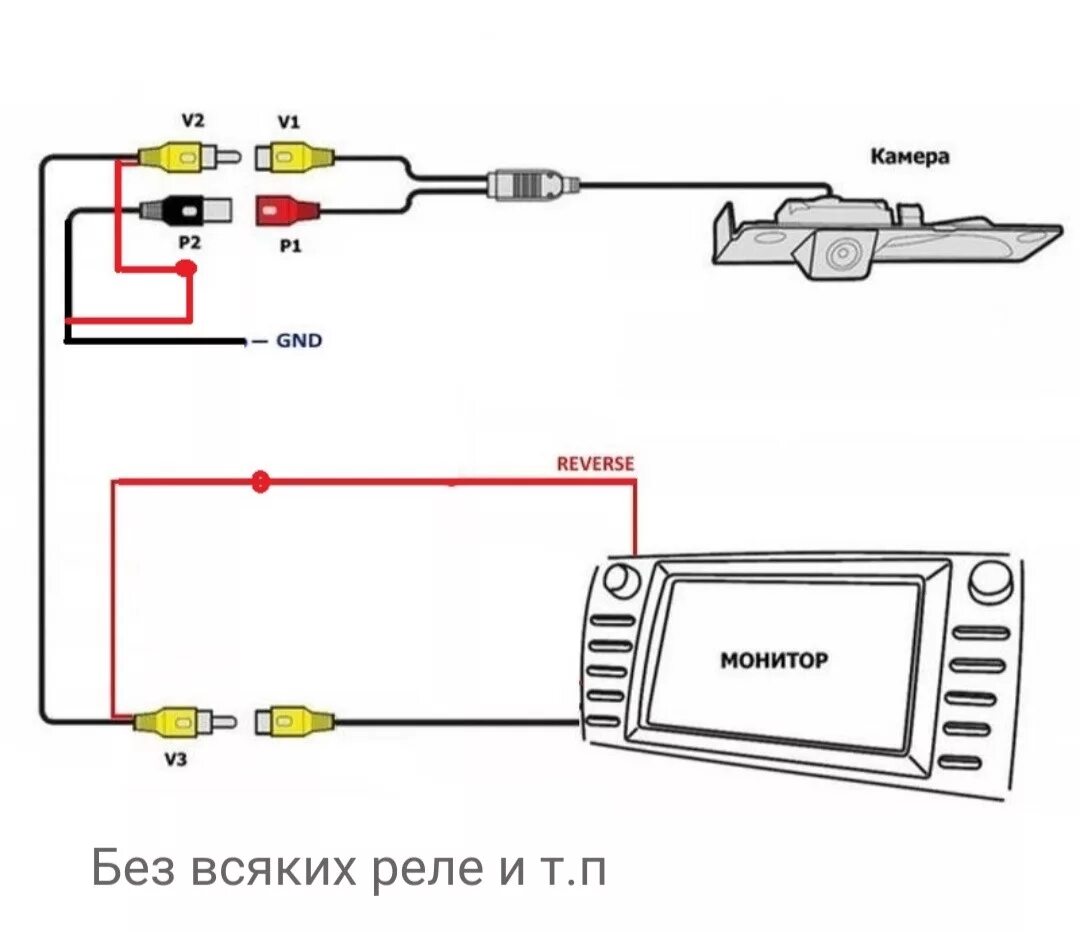 V2
V1
Камера
P2
P1
— GND
REVERSE
МОНИТОР
V3
Без всяких реле и т.п