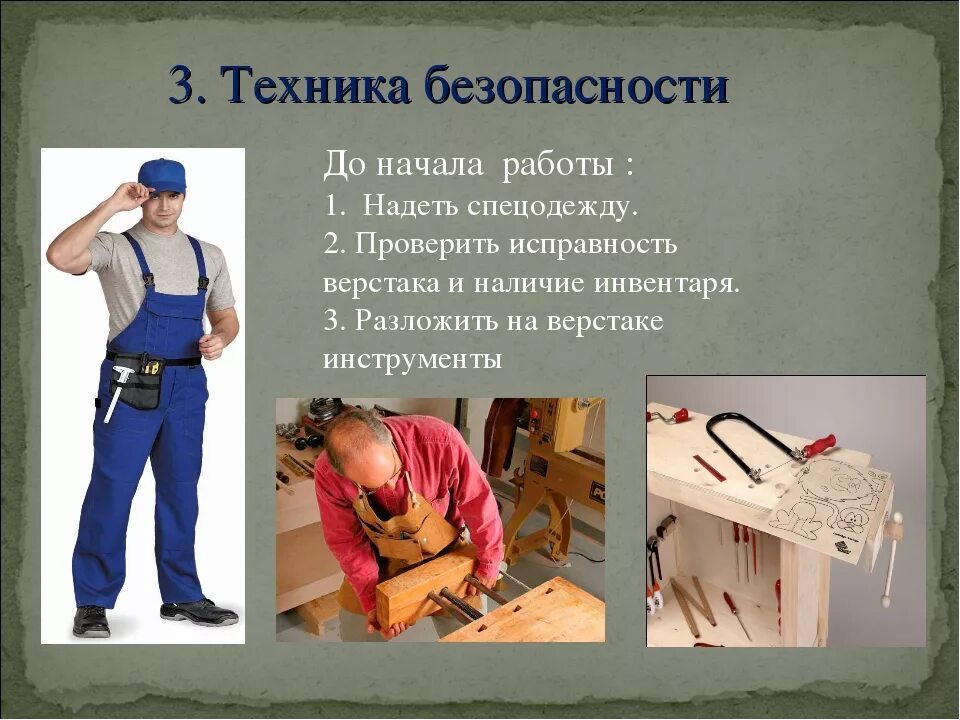 3. Техника безопасности

До начала работы :
1. Надеть спецодежду.
2. Проверить исправность верстака и наличие инвентаря.
3. Разложить на верстаке инструменты