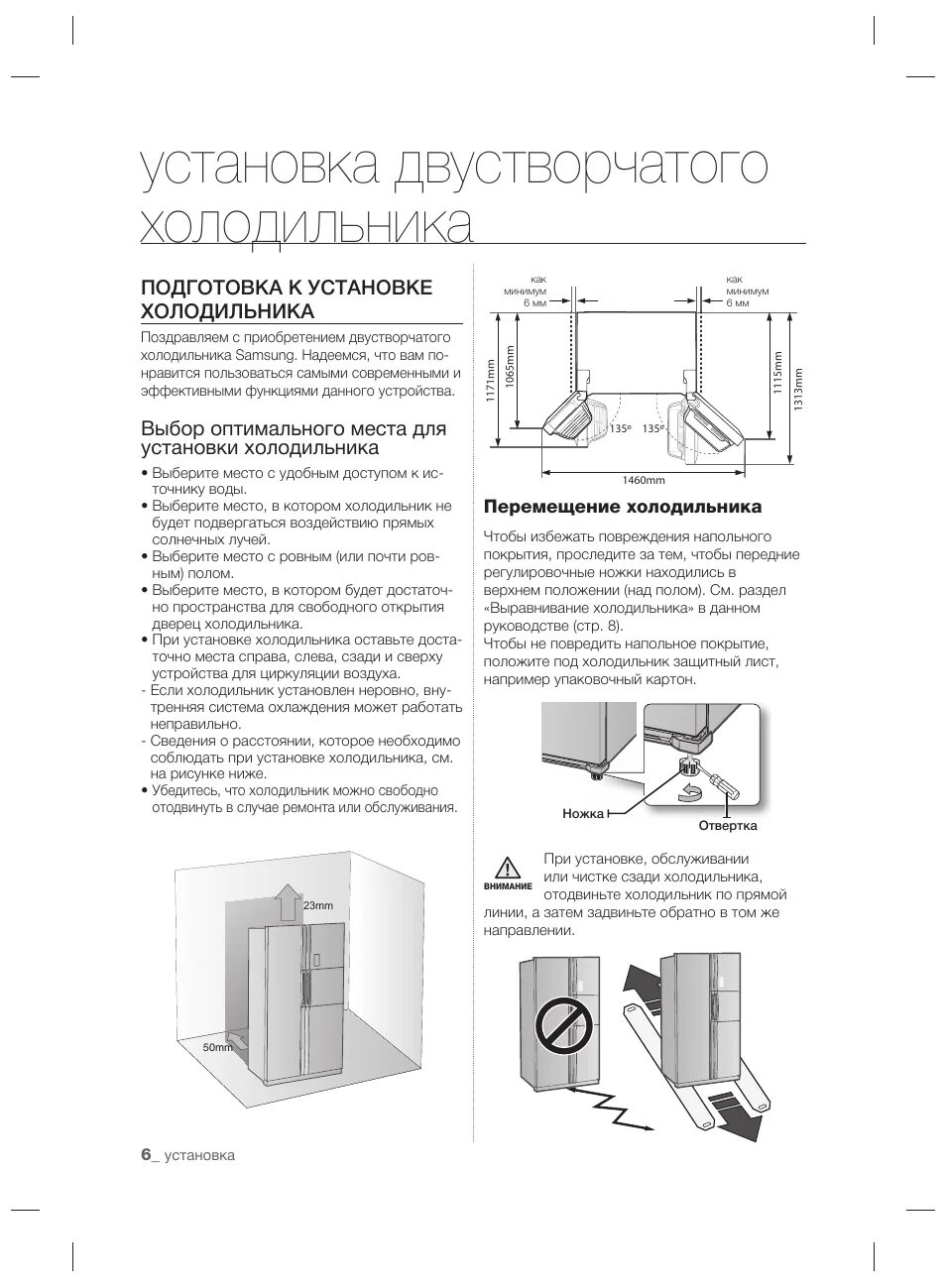 установка двустворчатого холодильника

ПОДГОТОВКА К УСТАНОВКЕ ХОЛОДИЛЬНИКА

Поздравляем с приобретением двустворчатого холодильника Samsung. Надеемся, что вам понравится пользоваться самыми современными и эффективными функциями данного устройства.

Выбор оптимального места для установки холодильника

• Выберите место с удобным доступом к источнику воды.
• Выберите место, в котором холодильник не будет подвергаться воздействию прямых солнечных лучей.
• Выберите место с ровным (или почти ровным) полом.
• Выберите место, в котором будет достаточно пространства для свободного открытия дверец холодильника.
• При установке холодильника оставьте достаточно места справа, слева, сзади и сверху устройства для циркуляции воздуха.
- Если холодильник установлен неровно, внутренняя система охлаждения может работать неправильно.
- Сведения о расстоянии, которое необходимо соблюдать при установке холодильника, см. на рисунке ниже.
• Убедитесь, что холодильник можно свободно отодвинуть в случае ремонта или обслуживания.

23mm
50mm

как минимум 6 мм
как минимум 6 мм
1171mm
1065mm
1115mm
1313mm
135°
135°
1460mm

Перемещение холодильника

Чтобы избежать повреждения напольного покрытия, проследите за тем, чтобы передние регулировочные ножки находились в верхнем положении (над полом). См. раздел «Выравнивание холодильника» в данном руководстве (стр. 8).
Чтобы не повредить напольное покрытие, положите под холодильник защитный лист, например упаковочный картон.

Ножка
Отвертка

ВНИМАНИЕ
При установке, обслуживании или чистке сзади холодильника, отодвиньте холодильник по прямой линии, а затем задвиньте обратно в том же направлении.

6_ установка