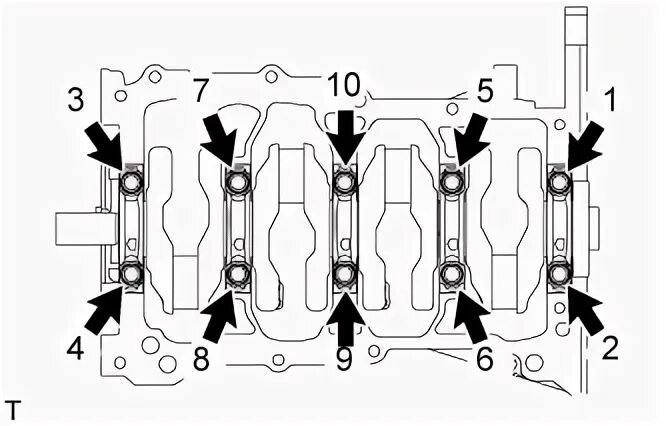 3
7
10
5
1
4
8
9
6
2
T