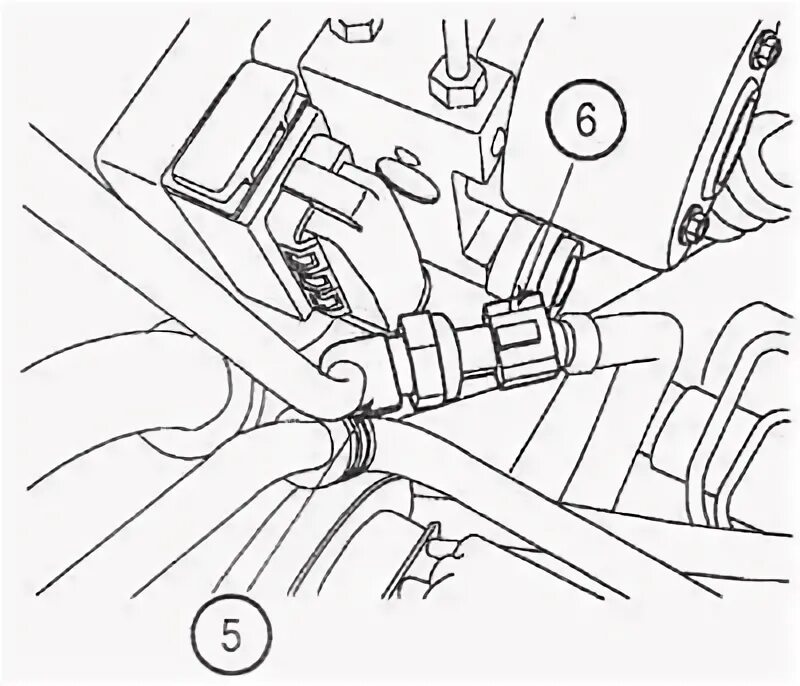 6

5