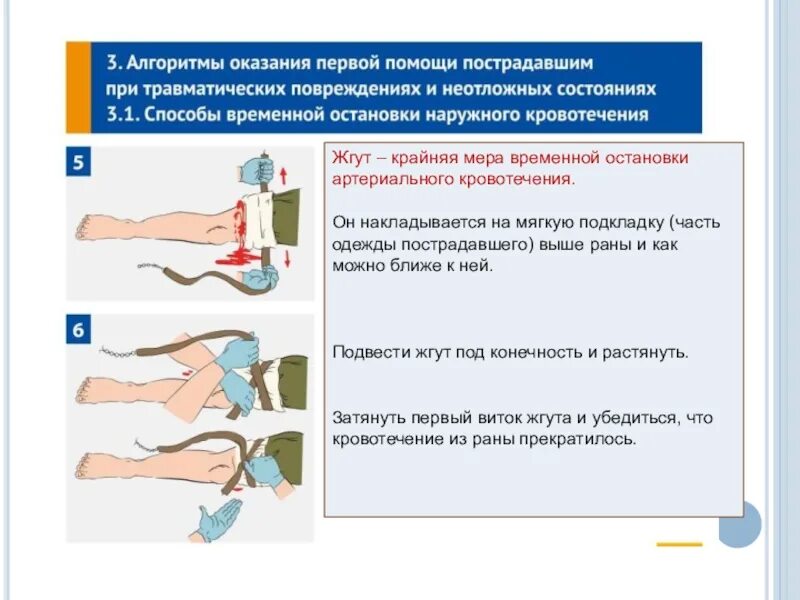 3. Алгоритмы оказания первой помощи пострадавшим при травматических повреждениях и неотложных состояниях
3.1. Способы временной остановки наружного кровотечения

5

6

Жгут – крайняя мера временной остановки артериального кровотечения.

Он накладывается на мягкую подкладку (часть одежды пострадавшего) выше раны и как можно ближе к ней.

Подвести жгут под конечность и растянуть.

Затянуть первый виток жгута и убедиться, что кровотечение из раны прекратилось.