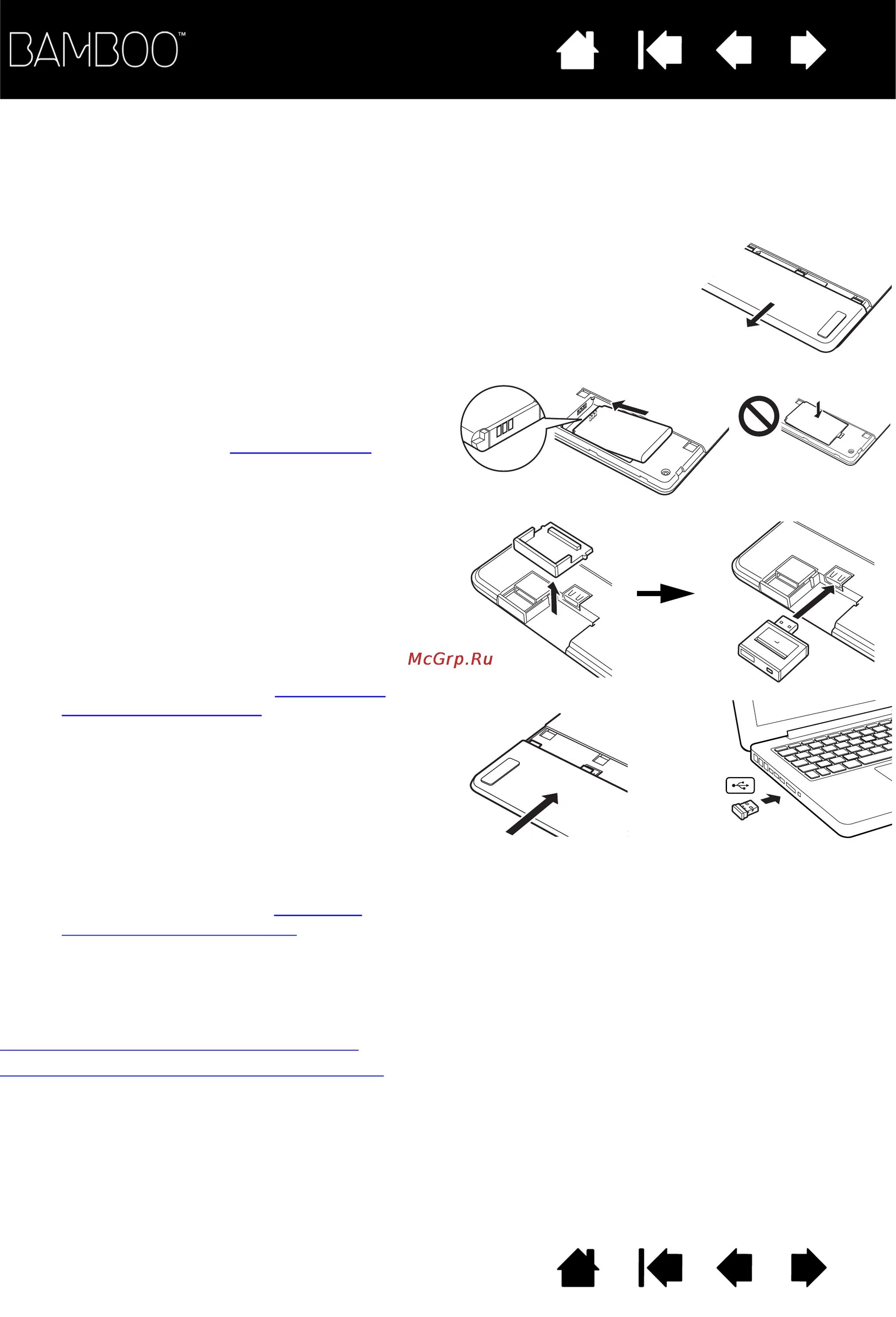 BAMBOO™

McGrp.Ru