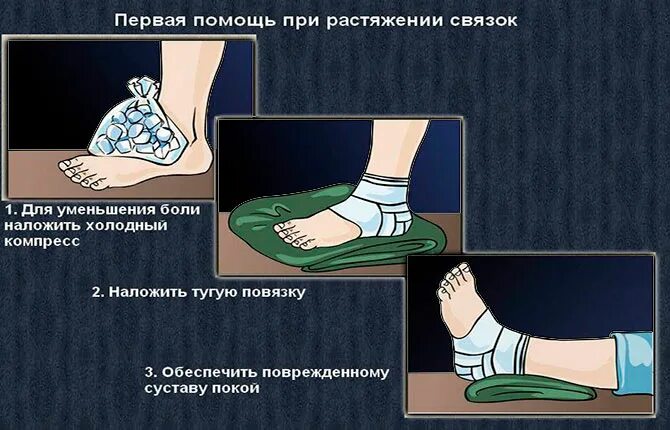 Первая помощь при растяжении связок

1. Для уменьшения боли наложить холодный компресс

2. Наложить тугую повязку

3. Обеспечить поврежденному суставу покой