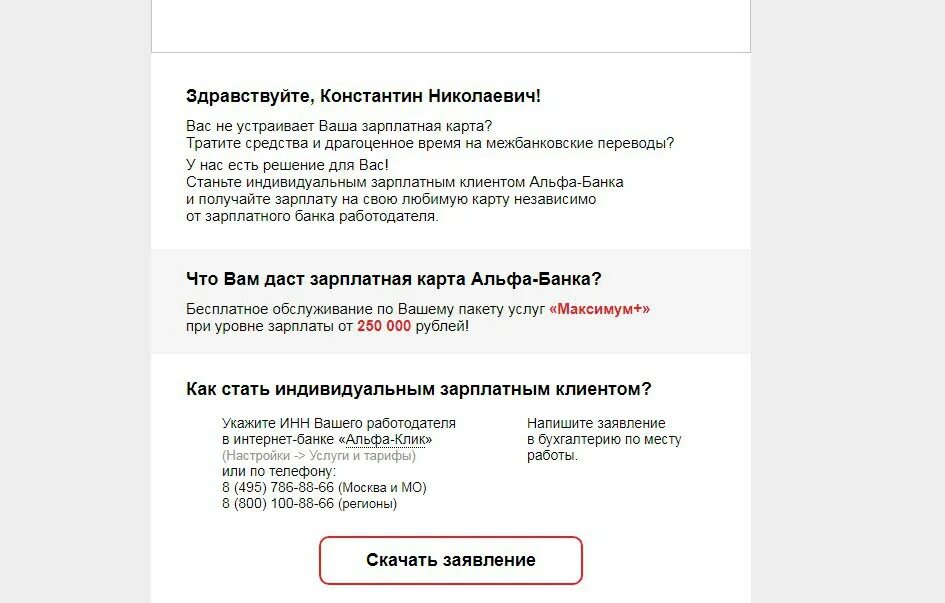 Здравствуйте, Константин Николаевич!

Вас не устраивает Ваша зарплатная карта?
Тратите средства и драгоценное время на межбанковские переводы?

У нас есть решение для Вас!
Станьте индивидуальным зарплатным клиентом Альфа-Банка и получайте зарплату на свою любимую карту независимо от зарплатного банка работодателя.

Что Вам даст зарплатная карта Альфа-Банка?

Бесплатное обслуживание по Вашему пакету услуг «Максимум+» при уровне зарплаты от 250 000 рублей!

Как стать индивидуальным зарплатным клиентом?

Укажите ИНН Вашего работодателя в интернет-банке «Альфа-Клик»
(Настройки -> Услуги и тарифы)
или по телефону:
8 (495) 786-88-66 (Москва и МО)
8 (800) 100-88-66 (регионы)

Напишите заявление в бухгалтерию по месту работы.

Скачать заявление