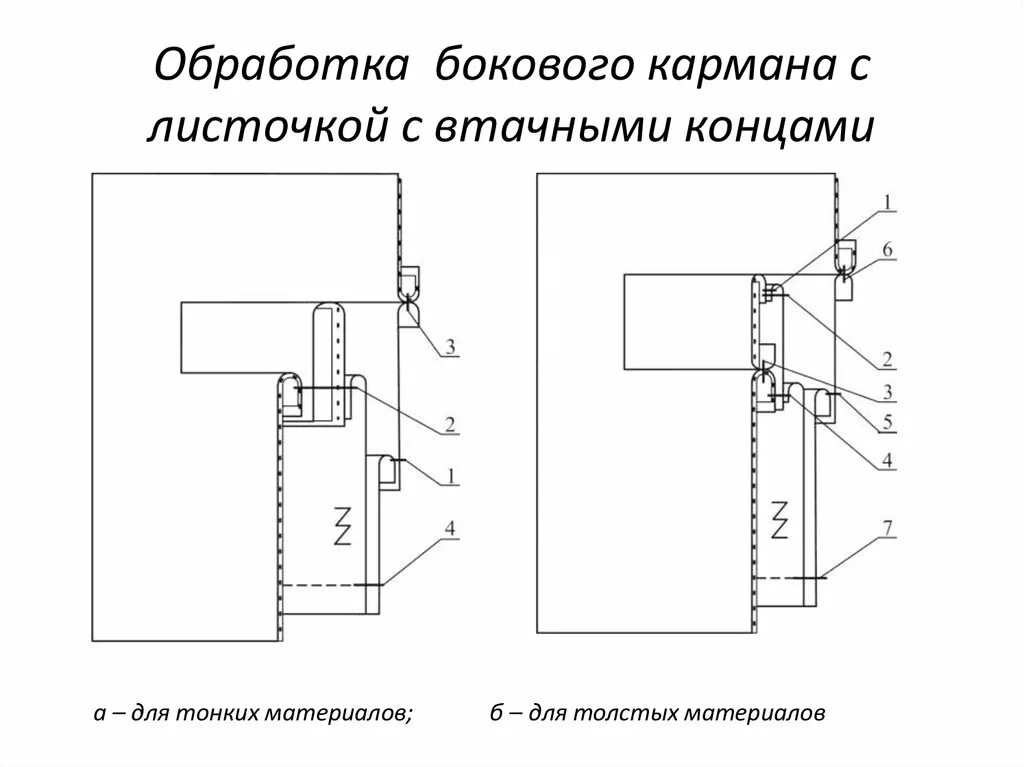 Обработка бокового кармана с листочкой с втачными концами

3
2
1
4

1
6
2
3
5
4
7

а – для тонких материалов;

б – для толстых материалов