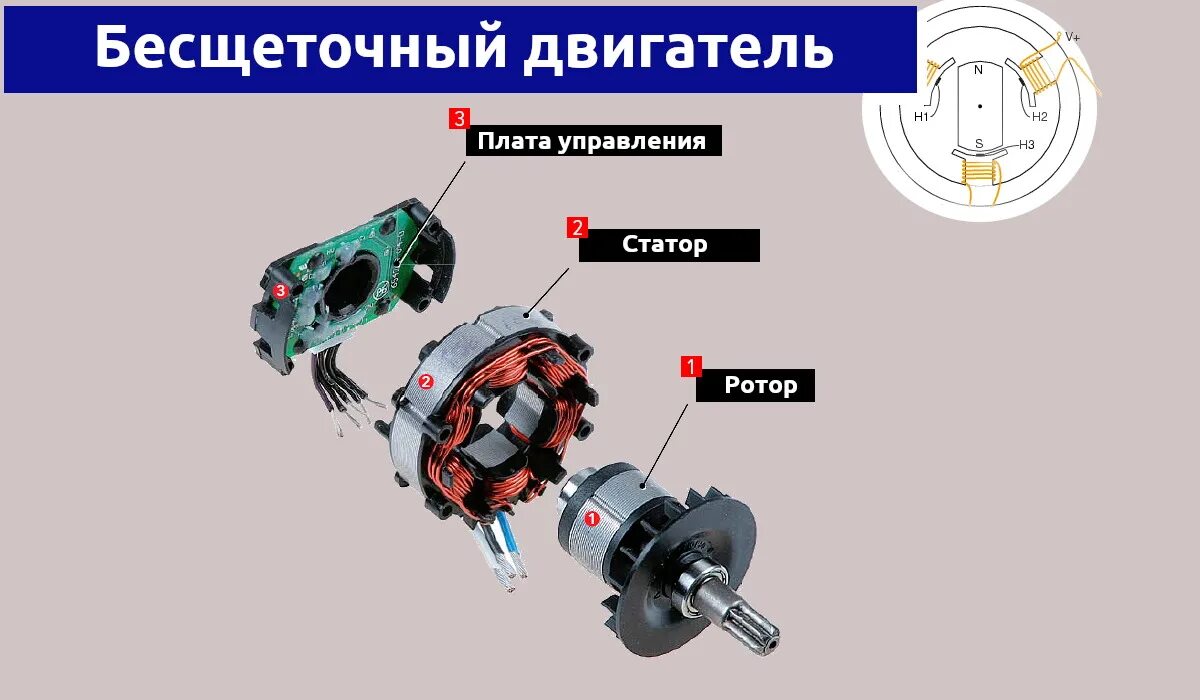 Бесщеточный двигатель

V+
N
H1
H2
S
H3

3
Плата управления

2
Статор

1
Ротор

3
2
1