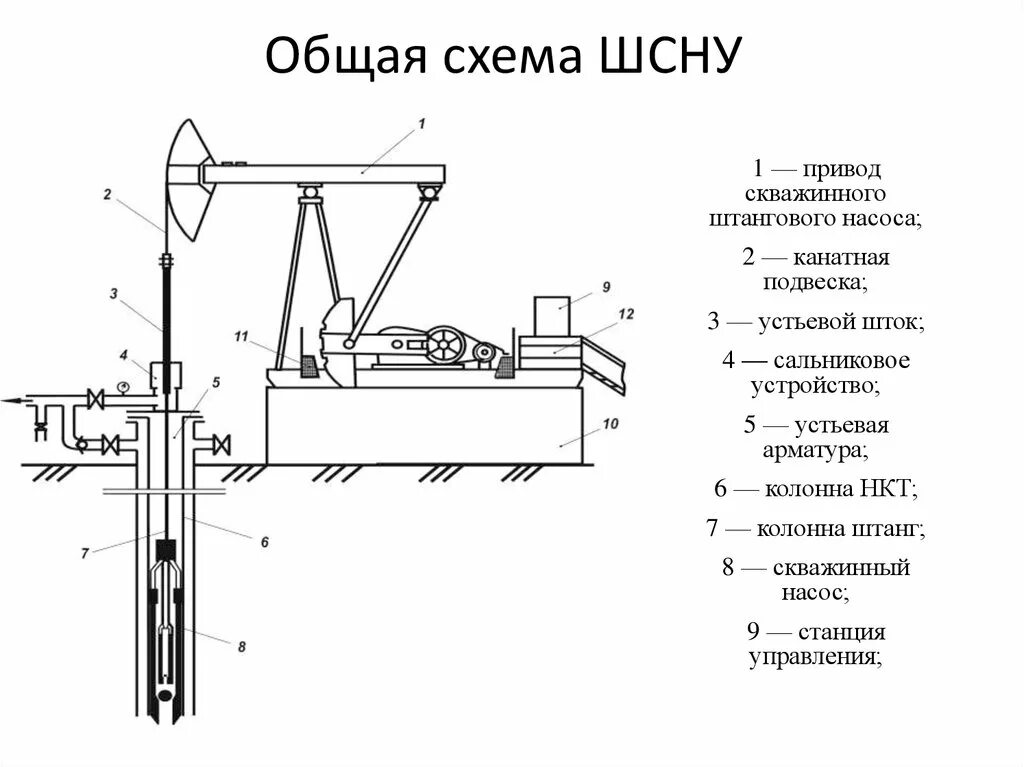 Общая схема ШСНУ

1
2
3
4
5
11
9
12
10
7
6
8

1 — привод скважинного штангового насоса;

2 — канатная подвеска;

3 — устьевой шток;

4 — сальниковое устройство;

5 — устьевая арматура;

6 — колонна НКТ;

7 — колонна штанг;

8 — скважинный насос;

9 — станция управления;