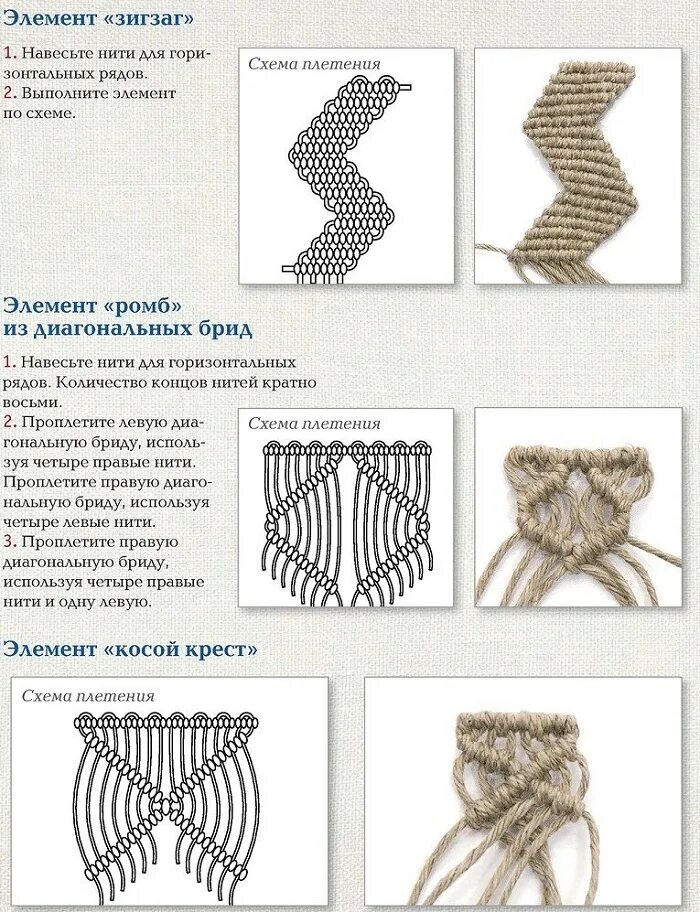 Элемент «зигзаг»

1. Навесьте нити для горизонтальных рядов.
2. Выполните элемент по схеме.

Схема плетения

Элемент «ромб» из диагональных брид

1. Навесьте нити для горизонтальных рядов. Количество концов нитей кратно восьми.
2. Проплетите левую диагональную бриду, используя четыре правые нити. Проплетите правую диагональную бриду, используя четыре левые нити.
3. Проплетите правую диагональную бриду, используя четыре правые нити и одну левую.

Схема плетения

Элемент «косой крест»

Схема плетения