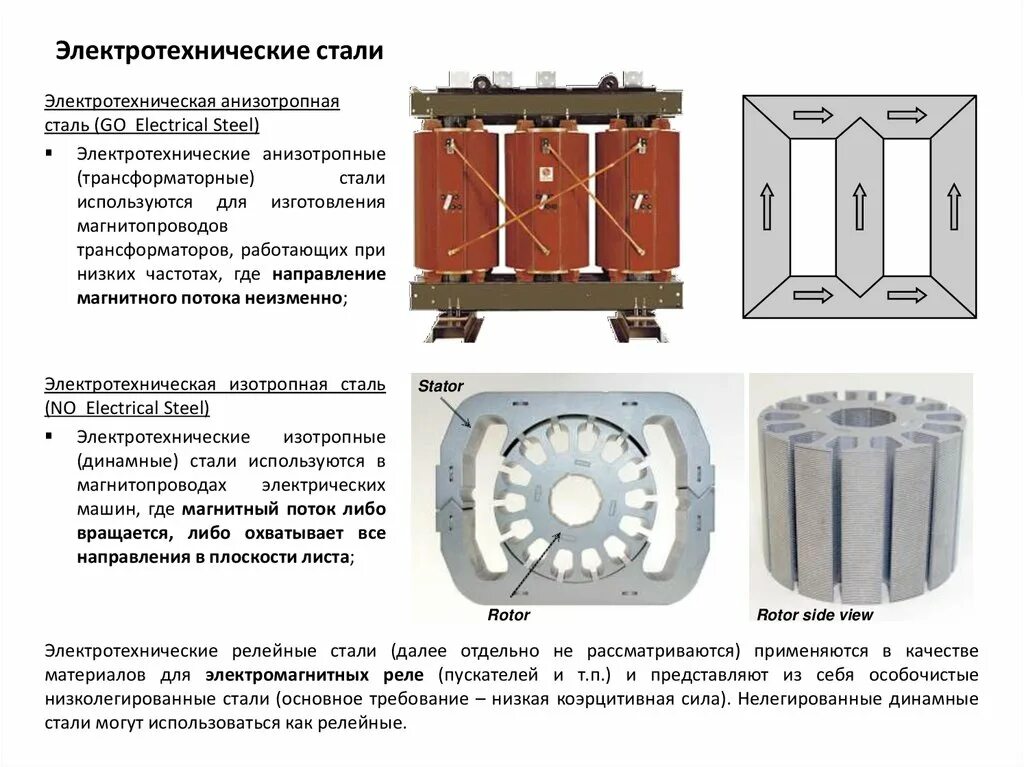 Электротехнические стали

Электротехническая анизотропная сталь (GO Electrical Steel)

▪ Электротехнические анизотропные (трансформаторные) стали используются для изготовления магнитопроводов трансформаторов, работающих при низких частотах, где направление магнитного потока неизменно;

Электротехническая изотропная сталь (NO Electrical Steel)

▪ Электротехнические изотропные (динамные) стали используются в магнитопроводах электрических машин, где магнитный поток либо вращается, либо охватывает все направления в плоскости листа;

Stator

Rotor

Rotor side view

Электротехнические релейные стали (далее отдельно не рассматриваются) применяются в качестве материалов для электромагнитных реле (пускателей и т.п.) и представляют из себя особочистые низколегированные стали (основное требование – низкая коэрцитивная сила). Нелегированные динамные стали могут использоваться как релейные.