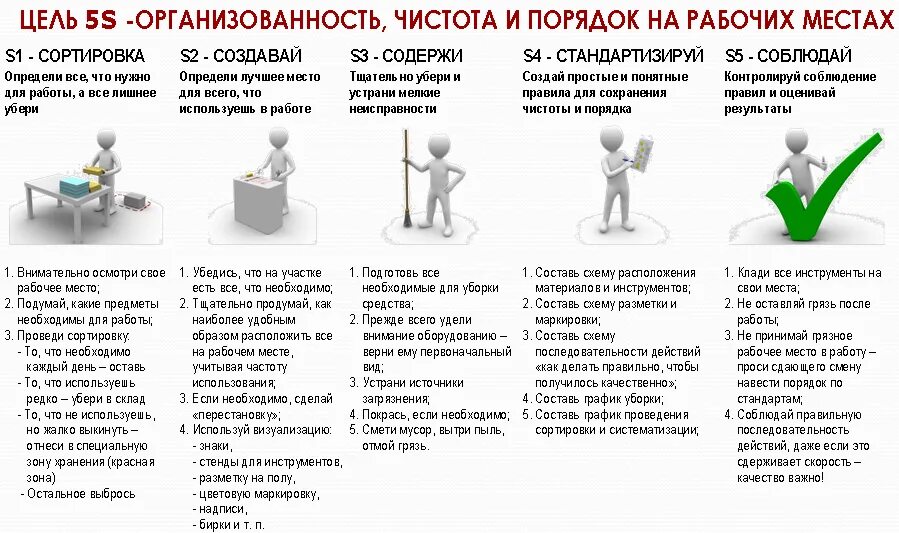 ЦЕЛЬ 5S -ОРГАНИЗОВАННОСТЬ, ЧИСТОТА И ПОРЯДОК НА РАБОЧИХ МЕСТАХ

S1 - СОРТИРОВКА
Определи все, что нужно для работы, а все лишнее убери

1. Внимательно осмотри свое рабочее место;
2. Подумай, какие предметы необходимы для работы;
3. Проведи сортировку:
- То, что необходимо каждый день – оставь
- То, что используешь редко – убери в склад
- То, что не используешь, но жалко выкинуть – отнеси в специальную зону хранения (красная зона)
- Остальное выбрось

S2 - СОЗДАВАЙ
Определи лучшее место для всего, что используешь в работе

1. Убедись, что на участке есть все, что необходимо;
2. Тщательно продумай, как наиболее удобным образом расположить все на рабочем месте, учитывая частоту использования;
3. Если необходимо, сделай «перестановку»;
4. Используй визуализацию:
- знаки,
- стенды для инструментов,
- разметку на полу,
- цветовую маркировку,
- надписи,
- бирки и т. п.

S3 - СОДЕРЖИ
Тщательно убери и устрани мелкие неисправности

1. Подготовь все необходимые для уборки средства;
2. Прежде всего удели внимание оборудованию – верни ему первоначальный вид;
3. Устрани источники загрязнения;
4. Покрась, если необходимо;
5. Смети мусор, вытри пыль, отмой грязь.

S4 - СТАНДАРТИЗИРУЙ
Создай простые и понятные правила для сохранения чистоты и порядка

1. Составь схему расположения материалов и инструментов;
2. Составь схему разметки и маркировки;
3. Составь схему последовательности действий «как делать правильно, чтобы получилось качественно»;
4. Составь график уборки;
5. Составь график проведения сортировки и систематизации;

S5 - СОБЛЮДАЙ
Контролируй соблюдение правил и оценивай результаты

1. Клади все инструменты на свои места;
2. Не оставляй грязь после работы;
3. Не принимай грязное рабочее место в работу – проси сдающего смену навести порядок по стандартам;
4. Соблюдай правильную последовательность действий, даже если это сдерживает скорость – качество важно!