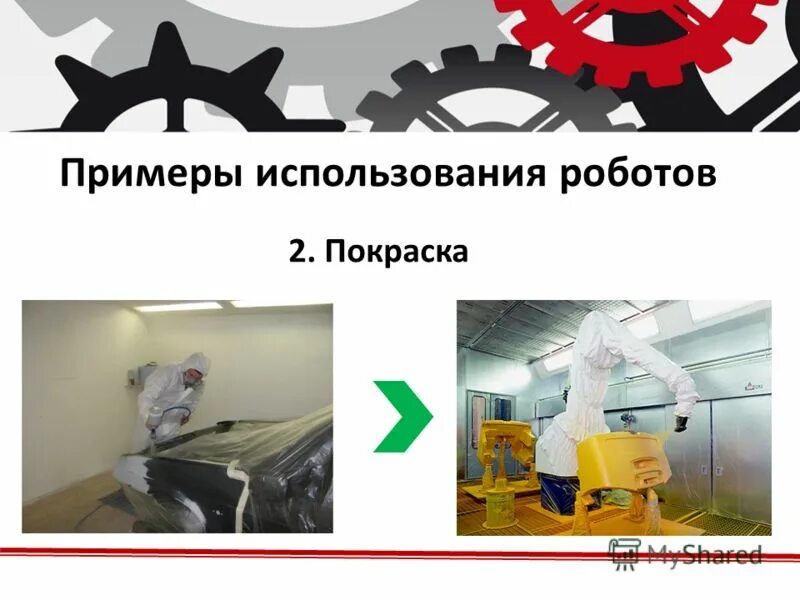 Примеры использования роботов

2. Покраска

MyShared