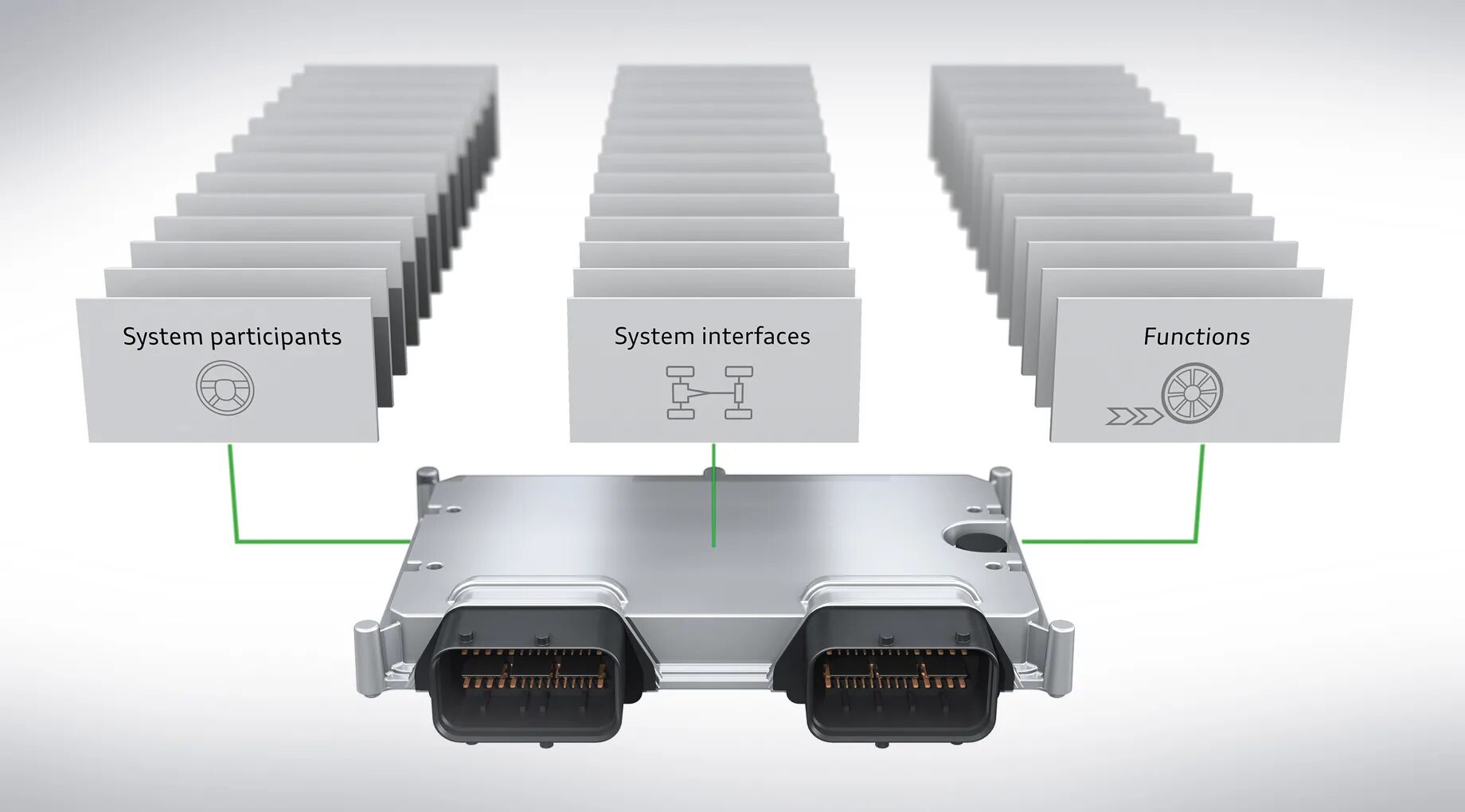 System participants

System interfaces

Functions