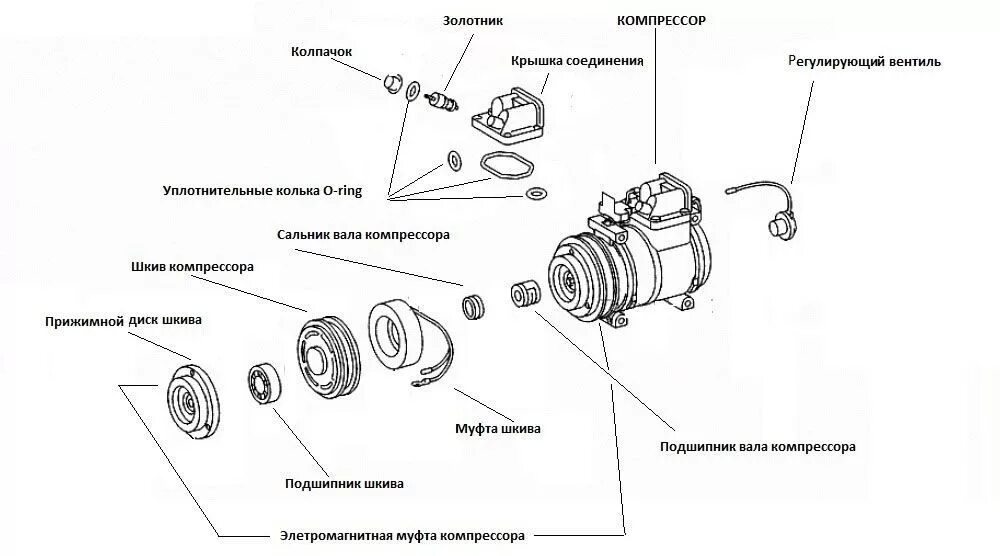 Золотник
КОМПРЕССОР
Колпачок
Крышка соединения
Регулирующий вентиль
Уплотнительные колька O-ring
Сальник вала компрессора
Шкив компрессора
Прижимной диск шкива
Муфта шкива
Подшипник вала компрессора
Подшипник шкива
Элетромагнитная муфта компрессора