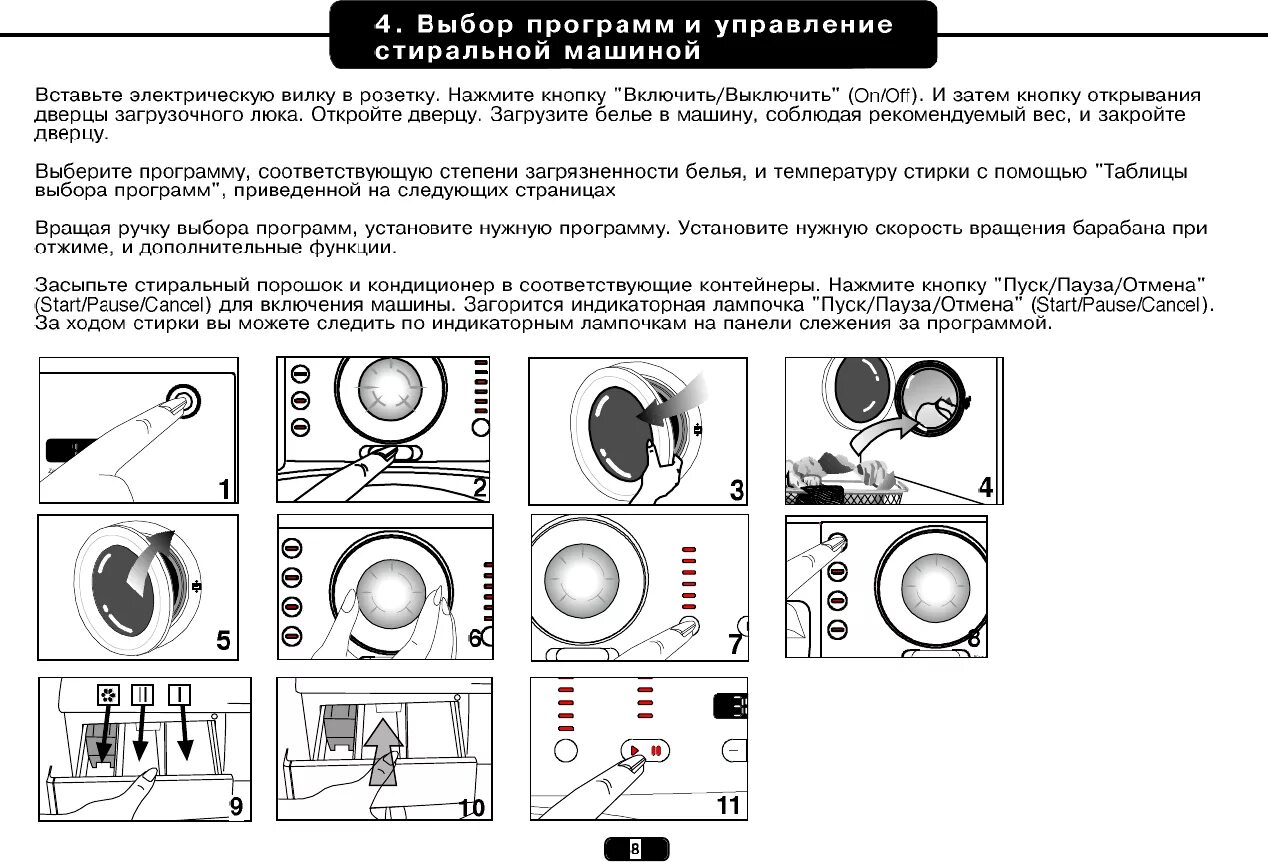 4. Выбор программ и управление стиральной машиной

Вставьте электрическую вилку в розетку. Нажмите кнопку "Включить/Выключить" (On/Off). И затем кнопку открывания дверцы загрузочного люка. Откройте дверцу. Загрузите белье в машину, соблюдая рекомендуемый вес, и закройте дверцу.

Выберите программу, соответствующую степени загрязненности белья, и температуру стирки с помощью "Таблицы выбора программ", приведенной на следующих страницах

Вращая ручку выбора программ, установите нужную программу. Установите нужную скорость вращения барабана при отжиме, и дополнительные функции.

Засыпьте стиральный порошок и кондиционер в соответствующие контейнеры. Нажмите кнопку "Пуск/Пауза/Отмена" (Start/Pause/Cancel) для включения машины. Загорится индикаторная лампочка "Пуск/Пауза/Отмена" (Start/Pause/Cancel). За ходом стирки вы можете следить по индикаторным лампочкам на панели слежения за программой.

1

2

3

4

5

6

7

8

II

I

9

10

11

8