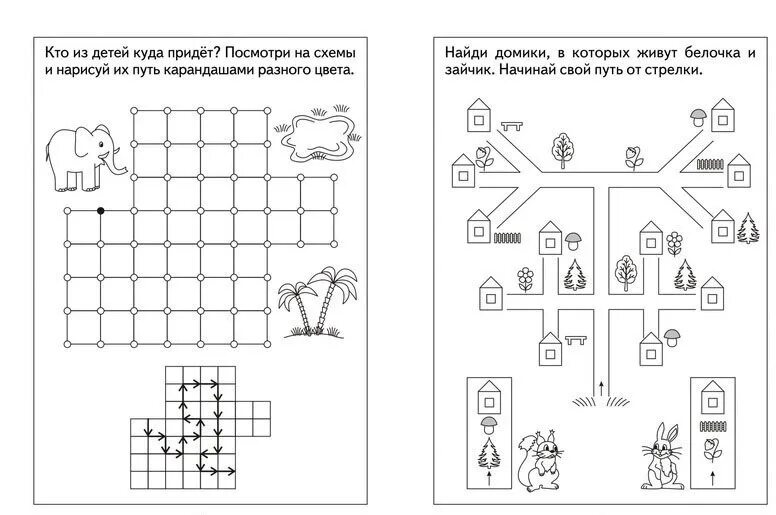 Кто из детей куда придёт? Посмотри на схемы и нарисуй их путь карандашами разного цвета.

Найди домики, в которых живут белочка и зайчик. Начинай свой путь от стрелки.