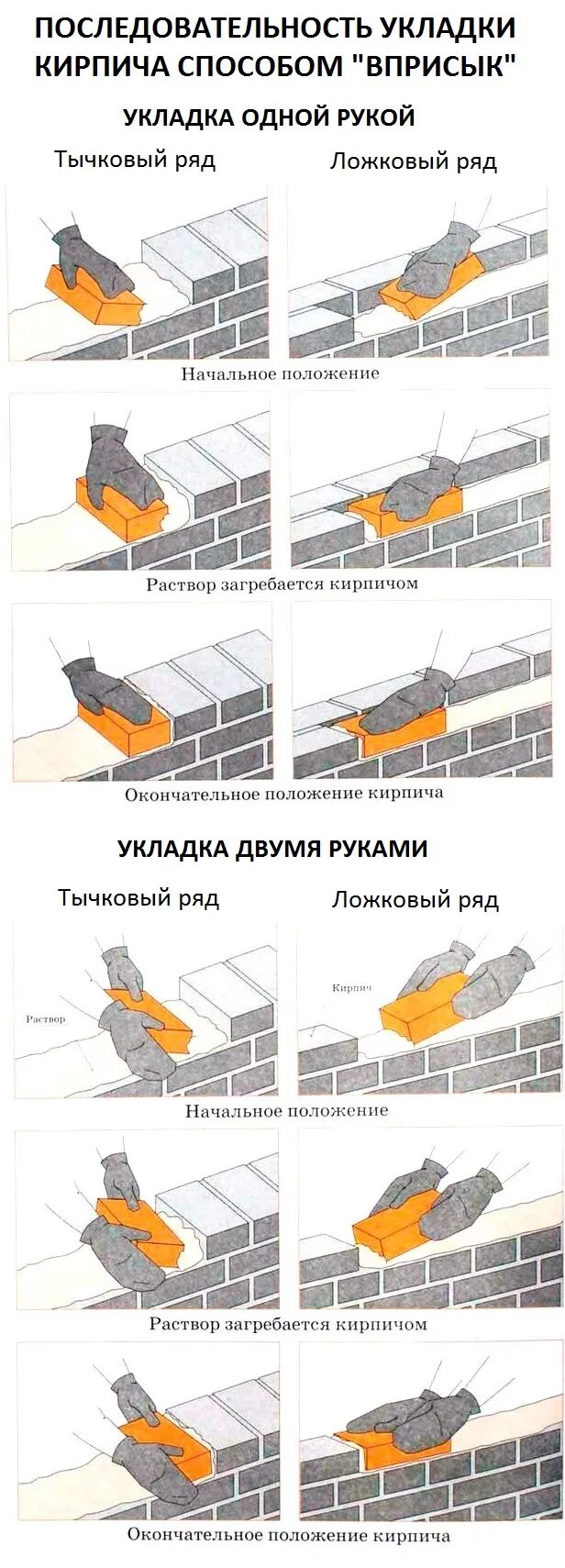 ПОСЛЕДОВАТЕЛЬНОСТЬ УКЛАДКИ КИРПИЧА СПОСОБОМ "ВПРИСЫК"

УКЛАДКА ОДНОЙ РУКОЙ

Тычковый ряд

Ложковый ряд

Начальное положение

Раствор загребается кирпичом

Окончательное положение кирпича

УКЛАДКА ДВУМЯ РУКАМИ

Тычковый ряд

Ложковый ряд

Раствор

Кирпич

Начальное положение

Раствор загребается кирпичом

Окончательное положение кирпича