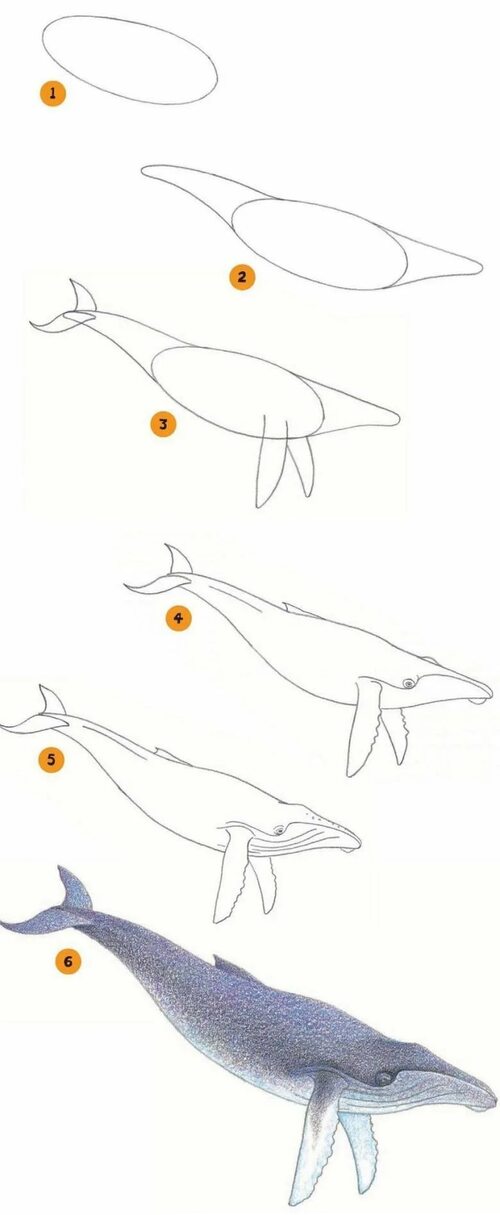 1

2

3

4

5

6