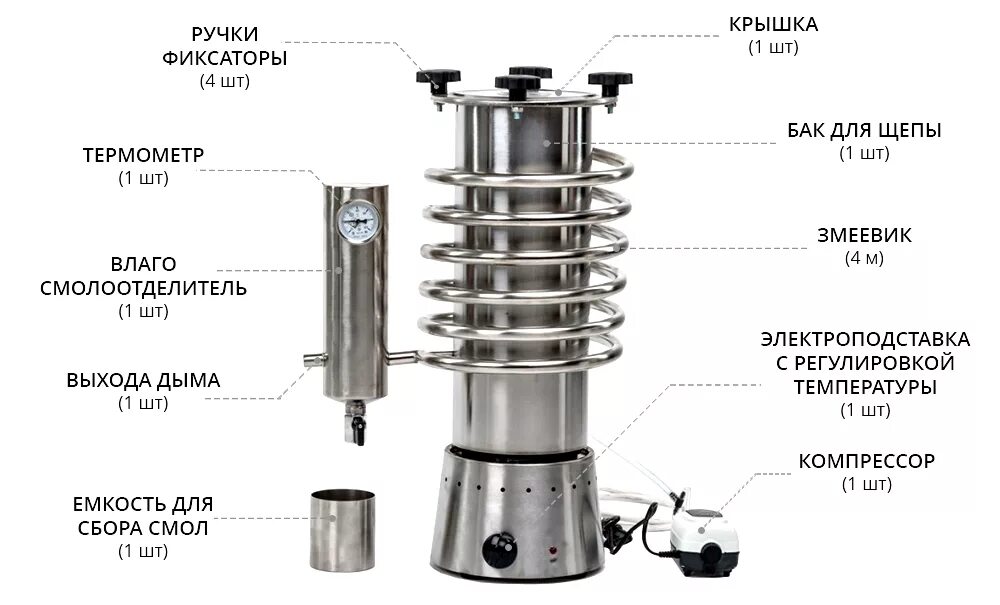 РУЧКИ ФИКСАТОРЫ
(4 шт)

ТЕРМОМЕТР
(1 шт)

ВЛАГО СМОЛООТДЕЛИТЕЛЬ
(1 шт)

ВЫХОДА ДЫМА
(1 шт)

ЕМКОСТЬ ДЛЯ СБОРА СМОЛ
(1 шт)

КРЫШКА
(1 шт)

БАК ДЛЯ ЩЕПЫ
(1 шт)

ЗМЕЕВИК
(4 м)

ЭЛЕКТРОПОДСТАВКА С РЕГУЛИРОВКОЙ ТЕМПЕРАТУРЫ
(1 шт)

КОМПРЕССОР
(1 шт)