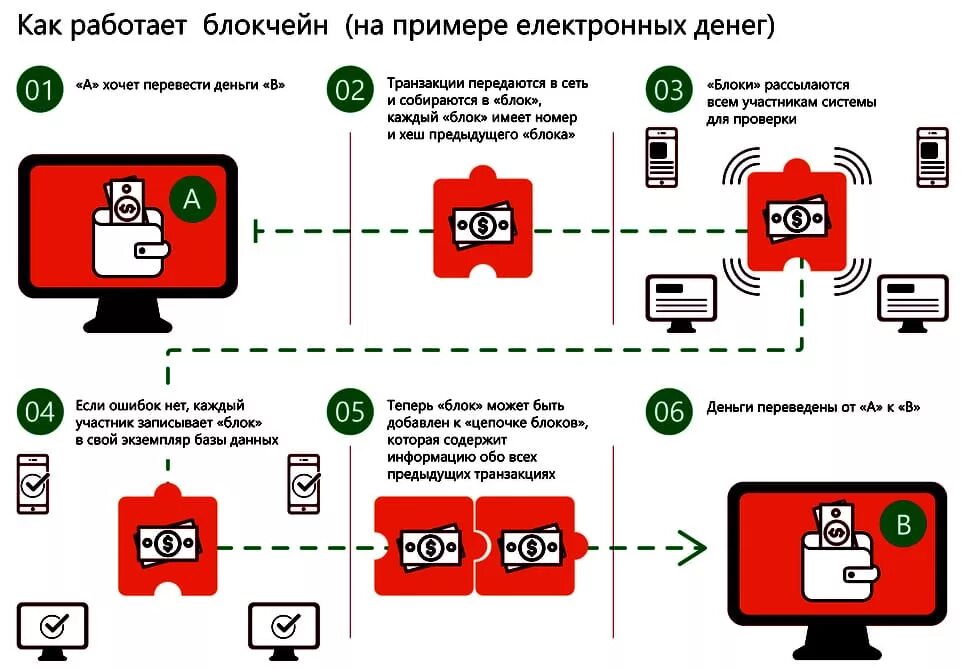 Как работает блокчейн (на примере електронных денег)

01 «А» хочет перевести деньги «В»

A

02 Транзакции передаются в сеть и собираются в «блок», каждый «блок» имеет номер и хеш предыдущего «блока»

03 «Блоки» рассылаются всем участникам системы для проверки

04 Если ошибок нет, каждый участник записывает «блок» в свой экземпляр базы данных

05 Теперь «блок» может быть добавлен к «цепочке блоков», которая содержит информацию обо всех предыдущих транзакциях

06 Деньги переведены от «А» к «В»

B