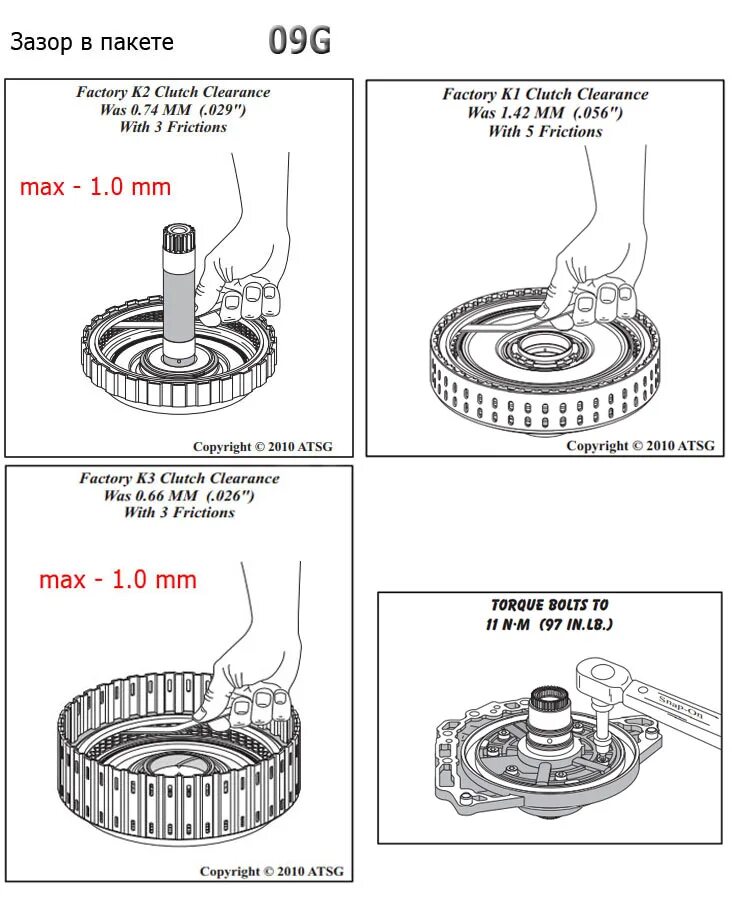 Зазор в пакете 09G

Factory K2 Clutch Clearance
Was 0.74 MM (.029")
With 3 Frictions

max - 1.0 mm

Copyright © 2010 ATSG

Factory K1 Clutch Clearance
Was 1.42 MM (.056")
With 5 Frictions

Copyright © 2010 ATSG

Factory K3 Clutch Clearance
Was 0.66 MM (.026")
With 3 Frictions

max - 1.0 mm

Copyright © 2010 ATSG

TORQUE BOLTS TO
11 N·M (97 IN.LB.)

Snap-On