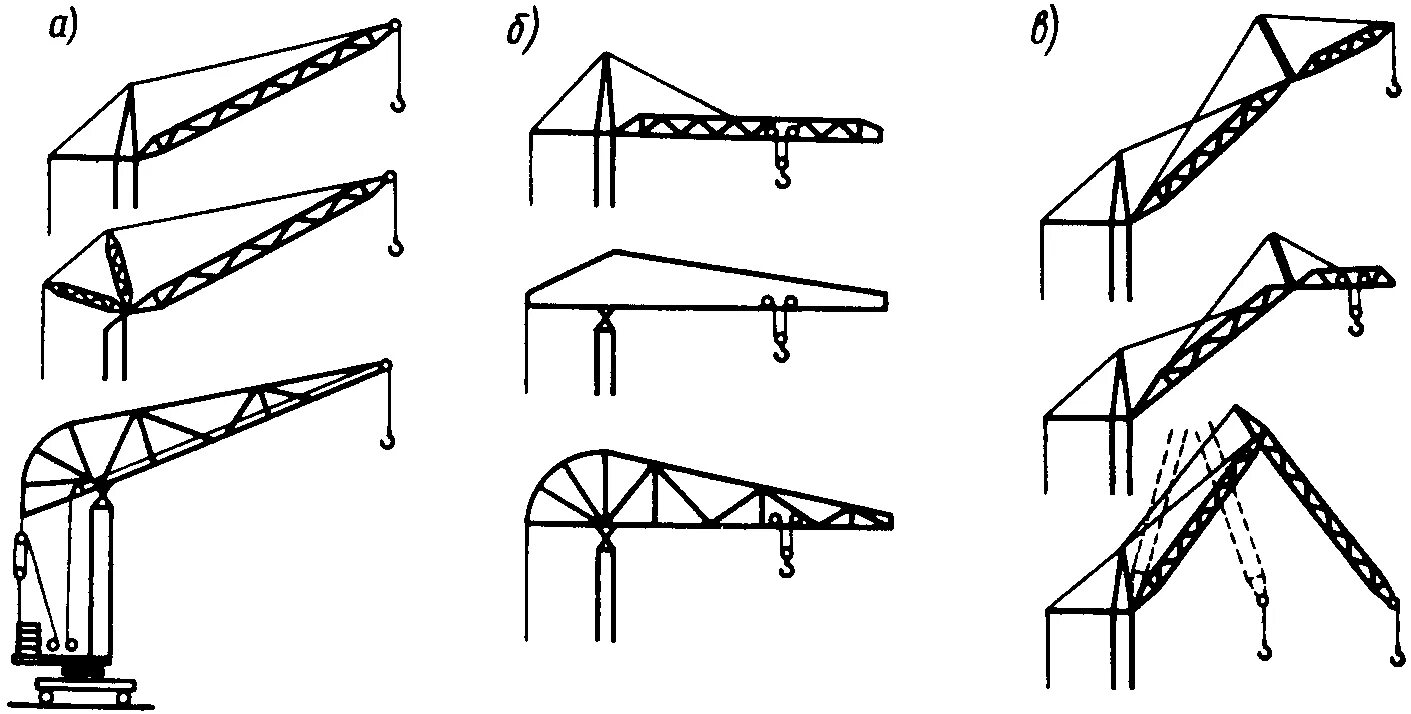 а)

б)

в)