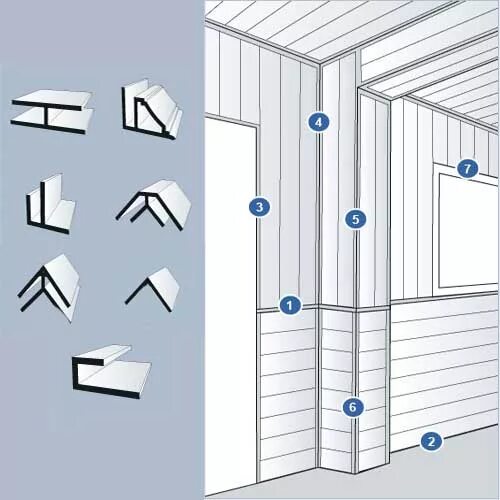 4
7
3
5
1
6
2