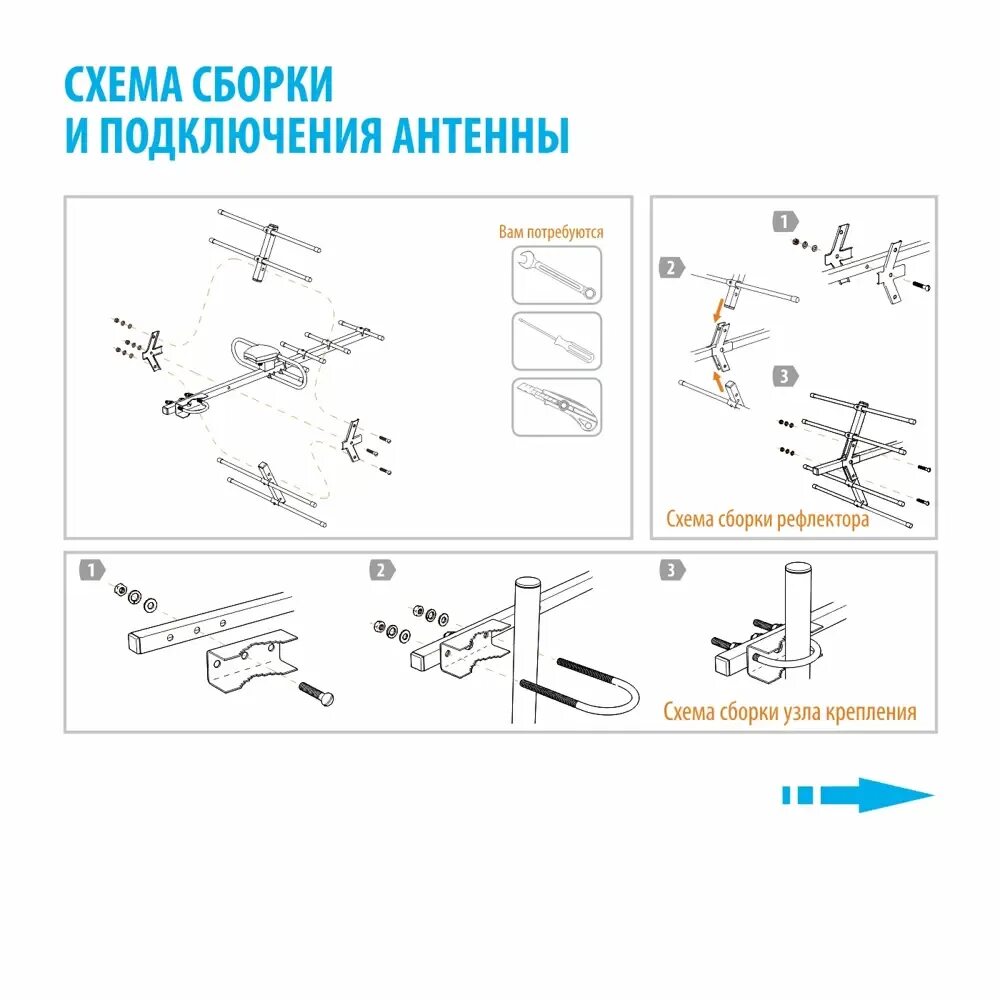 СХЕМА СБОРКИ
И ПОДКЛЮЧЕНИЯ АНТЕННЫ

Вам потребуются

1

2

3

Схема сборки рефлектора

1

2

3

Схема сборки узла крепления