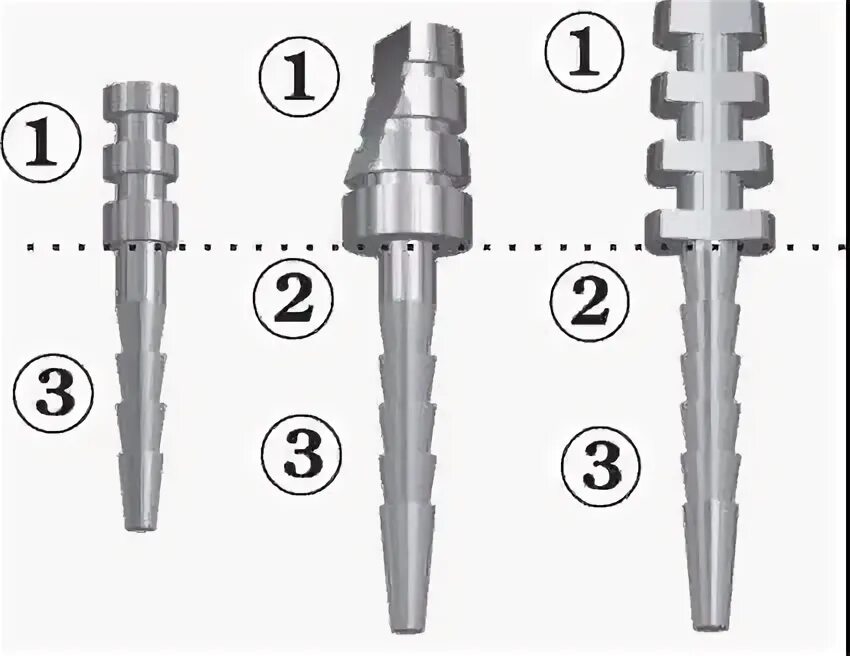 1
3
1
2
3
1
2
3