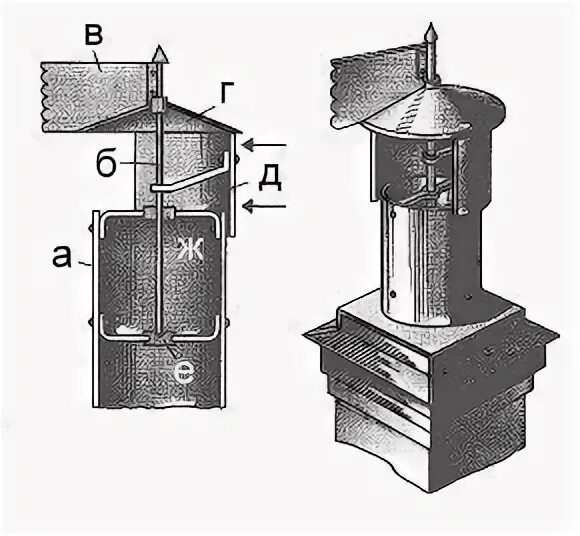 в
г
б
д
а
ж
е