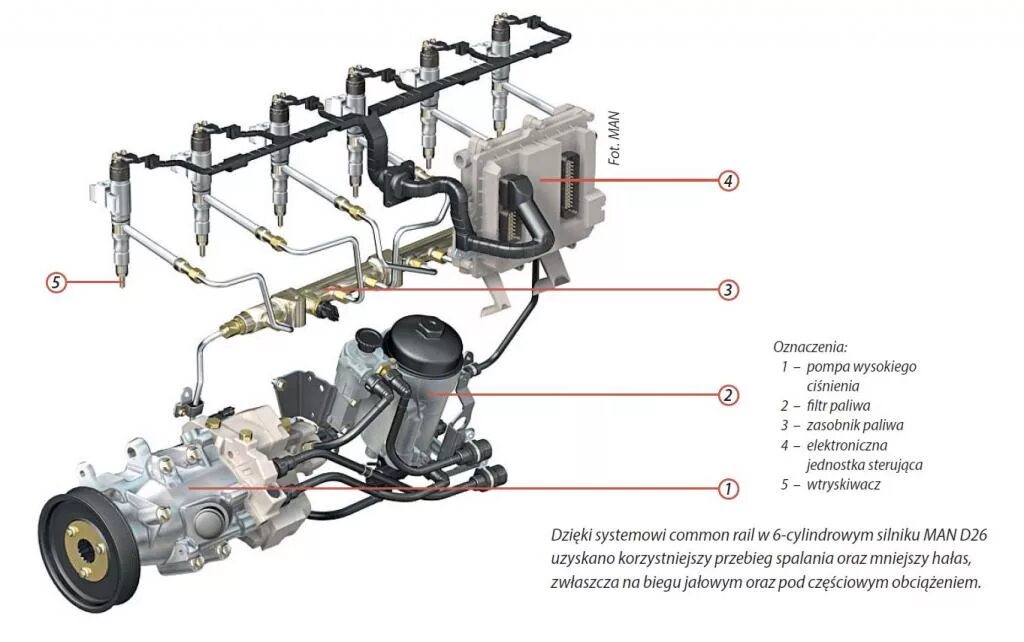 Fot. MAN

4

5

3

2

1

Oznaczenia:
1 – pompa wysokiego ciśnienia
2 – filtr paliwa
3 – zasobnik paliwa
4 – elektroniczna jednostka sterująca
5 – wtryskiwacz

Dzięki systemowi common rail w 6-cylindrowym silniku MAN D26 uzyskano korzystniejszy przebieg spalania oraz mniejszy hałas, zwłaszcza na biegu jałowym oraz pod częściowym obciążeniem.